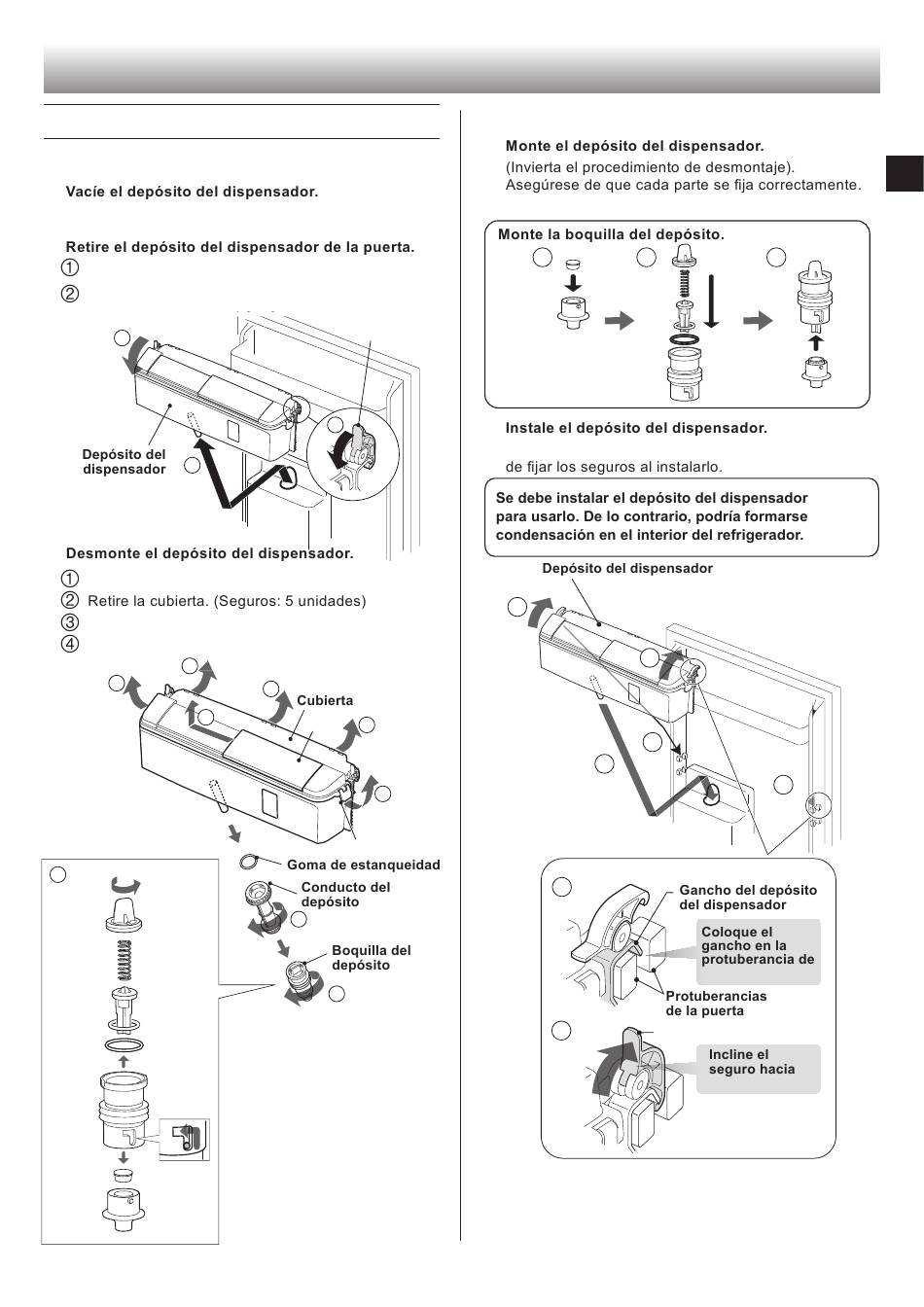 Vacíe el depósito del dispensador.

Retire el depósito del dispensador de la puerta.

①

②

Depósito del dispensador

Desmonte el depósito del dispensador.

①

② Retire la cubierta. (Seguros: 5 unidades)

③

④

Cubierta

Goma de estanqueidad

Conducto del depósito

Boquilla del depósito

Monte el depósito del dispensador.

(Invierta el procedimiento de desmontaje). Asegúrese de que cada parte se fija correctamente.

Monte la boquilla del depósito.

Instale el depósito del dispensador.

de fijar los seguros al instalarlo.

Se debe instalar el depósito del dispensador para usarlo. De lo contrario, podría formarse condensación en el interior del refrigerador.

Depósito del dispensador

Gancho del depósito del dispensador

Coloque el gancho en la protuberancia de

Protuberancias de la puerta

Incline el seguro hacia