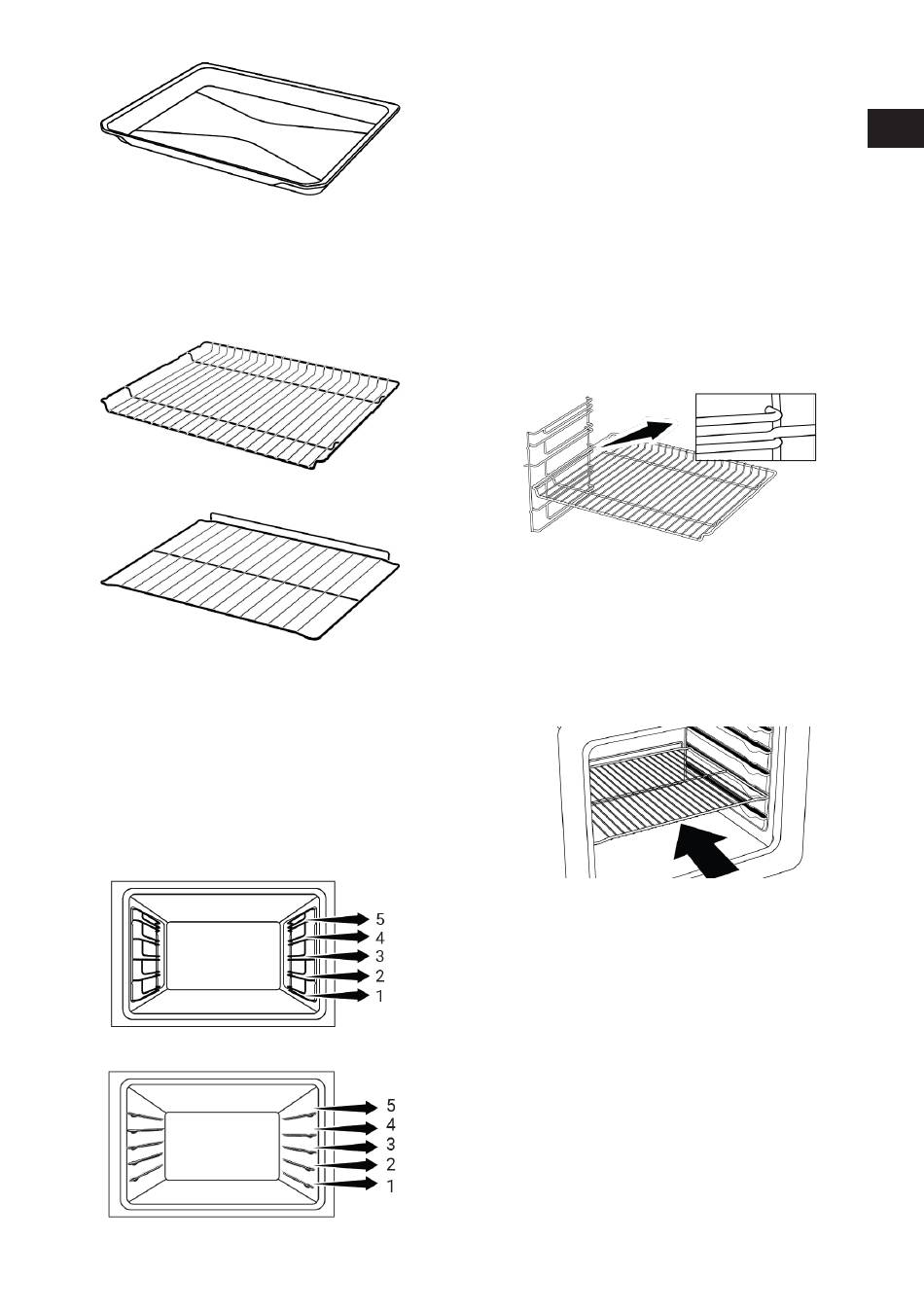 5
4
3
2
1

5
4
3
2
1