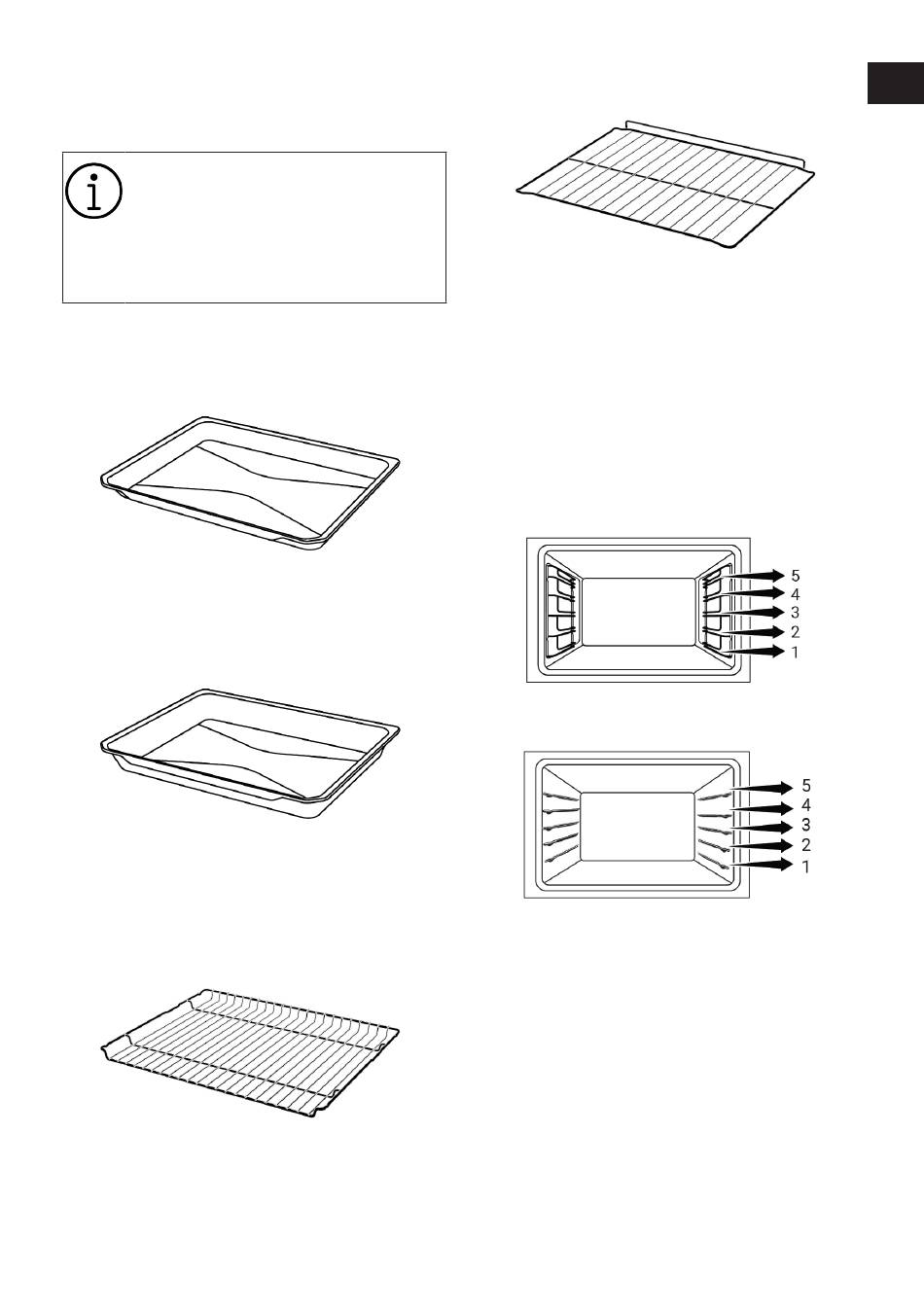 5
4
3
2
1

5
4
3
2
1