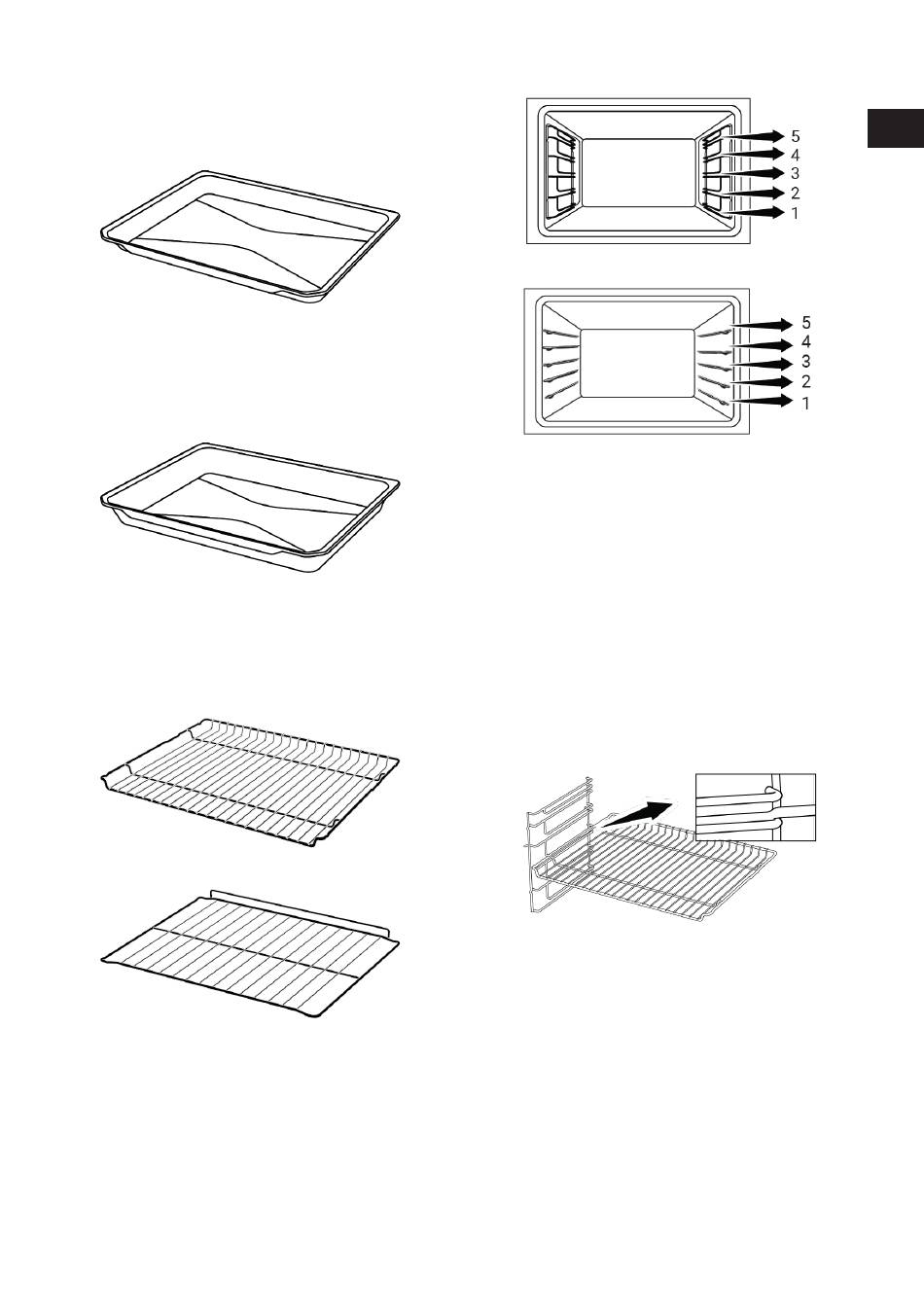 5
4
3
2
1

5
4
3
2
1