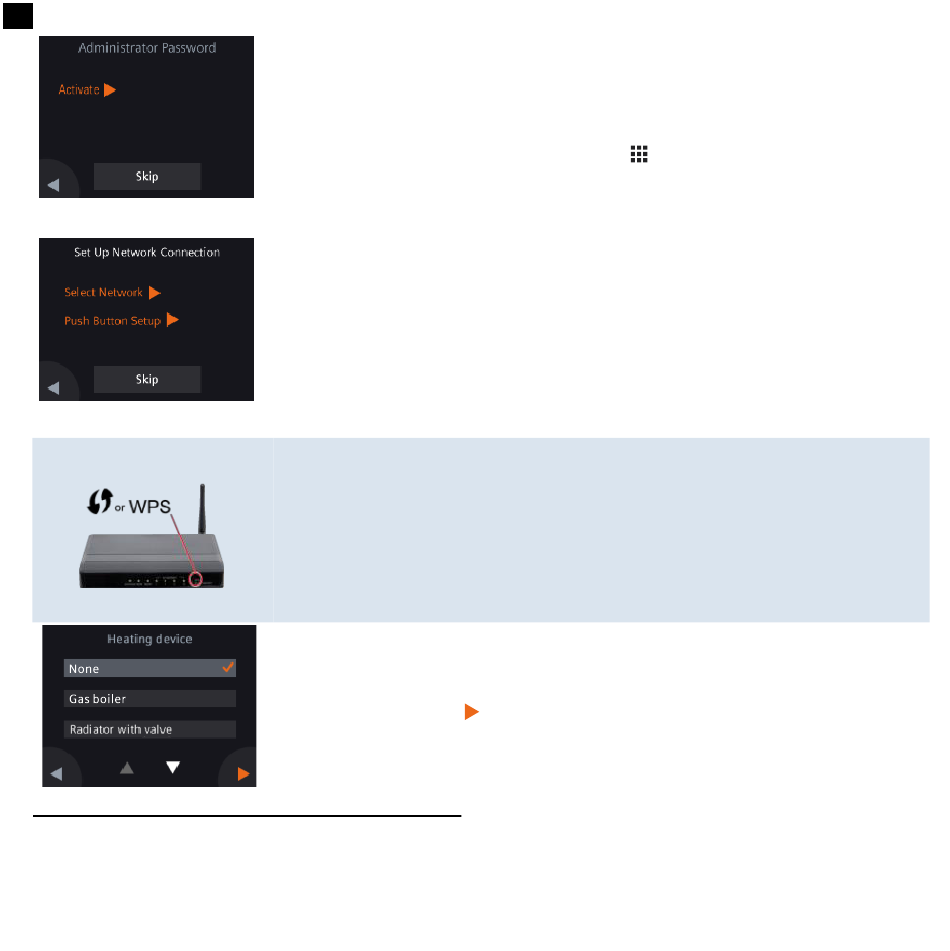 Administrator Password

Activate

Skip

Set Up Network Connection

Select Network

Push Button Setup

Skip

or WPS

Heating device

None

Gas boiler

Radiator with valve