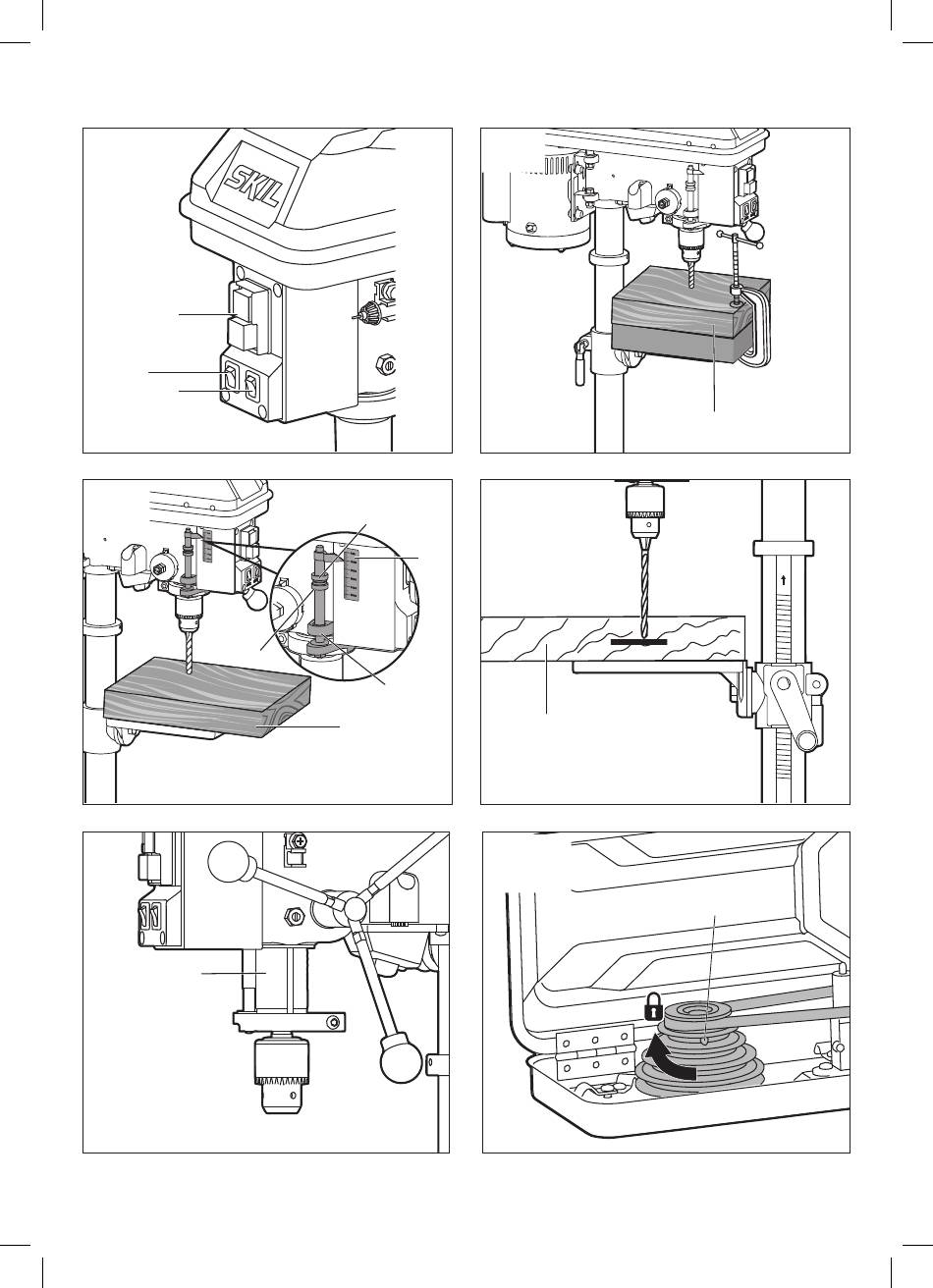 SKIL