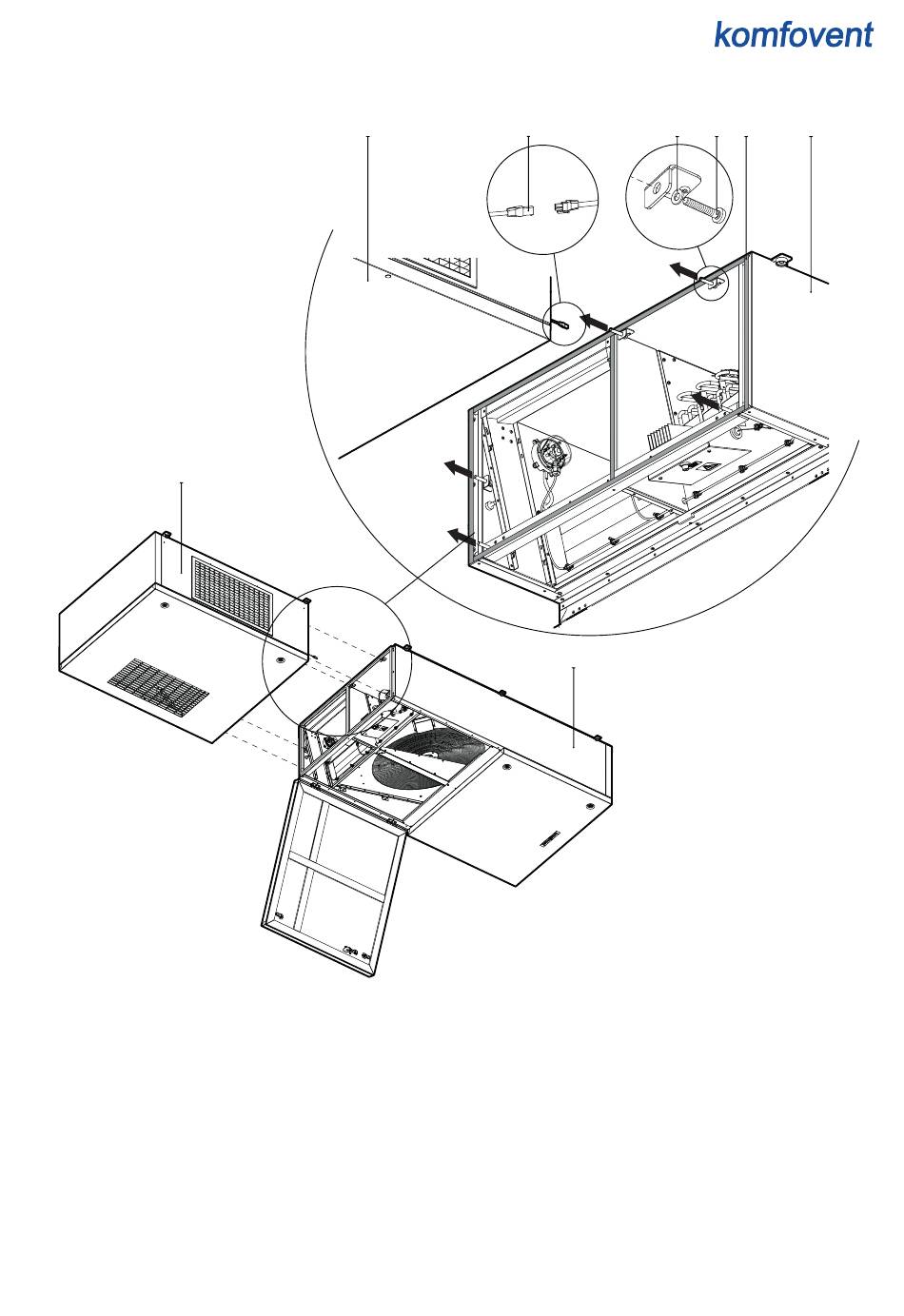 komfovent