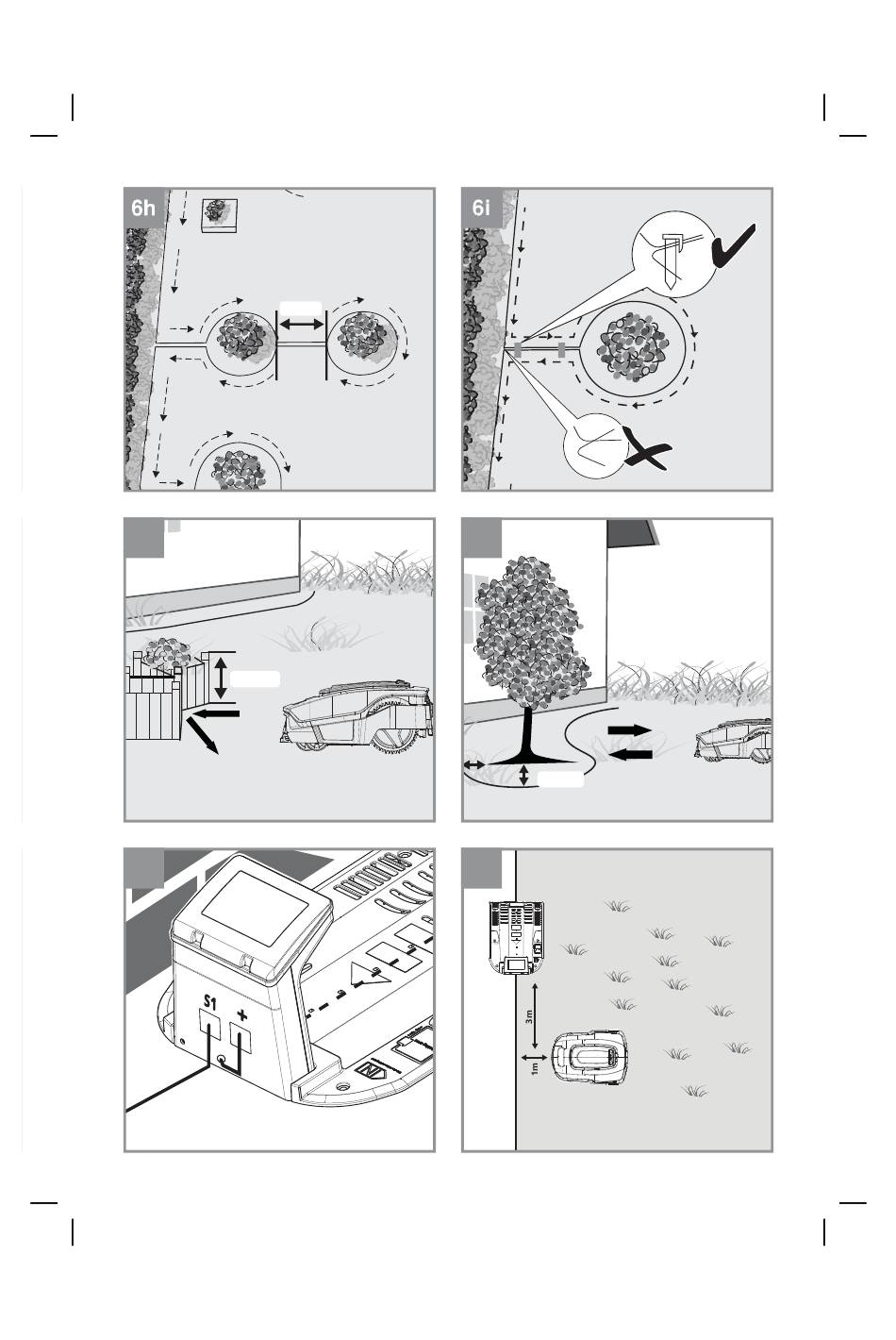 6h

6i

S1

+

3m

1m