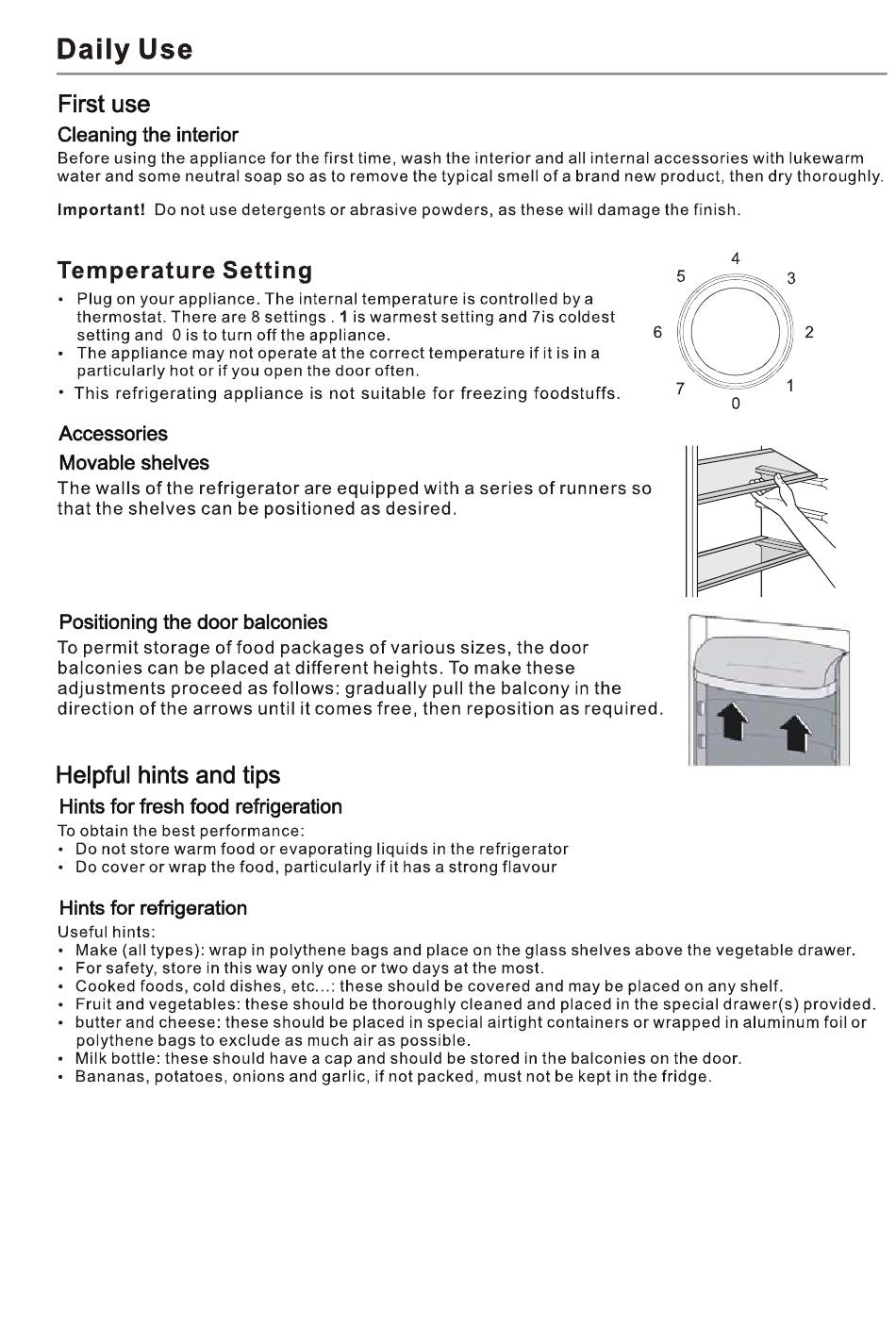 Daily Use

First use

Cleaning the interior

Before using the appliance for the first time, wash the interior and all internal accessories with lukewarm water and some neutral soap so as to remove the typical smell of a brand new product, then dry thoroughly.

Important! Do not use detergents or abrasive powders, as these will damage the finish.

Temperature Setting

• Plug on your appliance. The internal temperature is controlled by a thermostat. There are 8 settings . 1 is warmest setting and 7is coldest setting and 0 is to turn off the appliance.
• The appliance may not operate at the correct temperature if it is in a particularly hot or if you open the door often.
• This refrigerating appliance is not suitable for freezing foodstuffs.

4
5
3
6
2
7
1
0

Accessories

Movable shelves

The walls of the refrigerator are equipped with a series of runners so that the shelves can be positioned as desired.

Positioning the door balconies

To permit storage of food packages of various sizes, the door balconies can be placed at different heights. To make these adjustments proceed as follows: gradually pull the balcony in the direction of the arrows until it comes free, then reposition as required.

Helpful hints and tips

Hints for fresh food refrigeration

To obtain the best performance:
• Do not store warm food or evaporating liquids in the refrigerator
• Do cover or wrap the food, particularly if it has a strong flavour

Hints for refrigeration

Useful hints:
• Make (all types): wrap in polythene bags and place on the glass shelves above the vegetable drawer.
• For safety, store in this way only one or two days at the most.
• Cooked foods, cold dishes, etc...: these should be covered and may be placed on any shelf.
• Fruit and vegetables: these should be thoroughly cleaned and placed in the special drawer(s) provided.
• butter and cheese: these should be placed in special airtight containers or wrapped in aluminum foil or polythene bags to exclude as much air as possible.
• Milk bottle: these should have a cap and should be stored in the balconies on the door.
• Bananas, potatoes, onions and garlic, if not packed, must not be kept in the fridge.