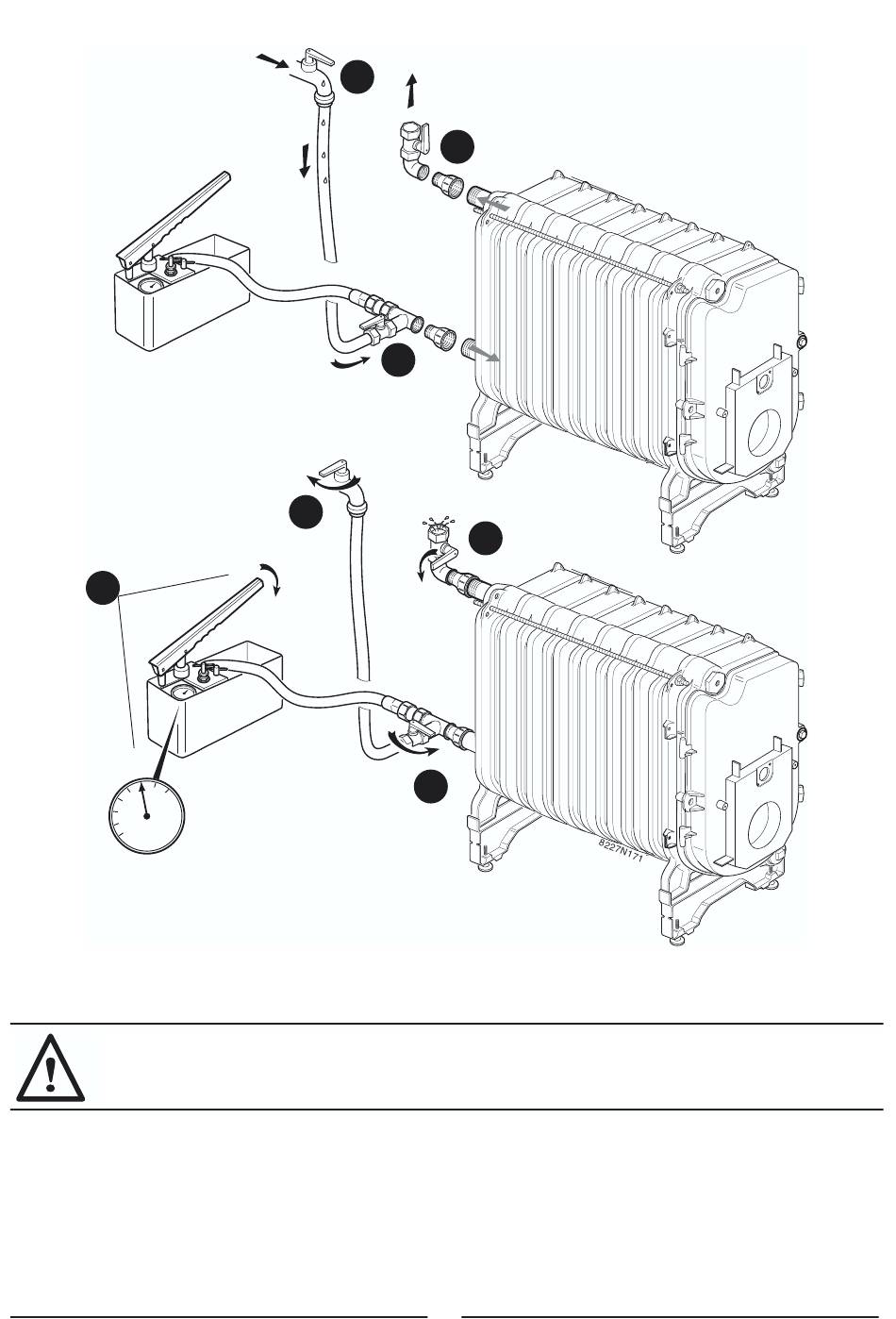 8227N171