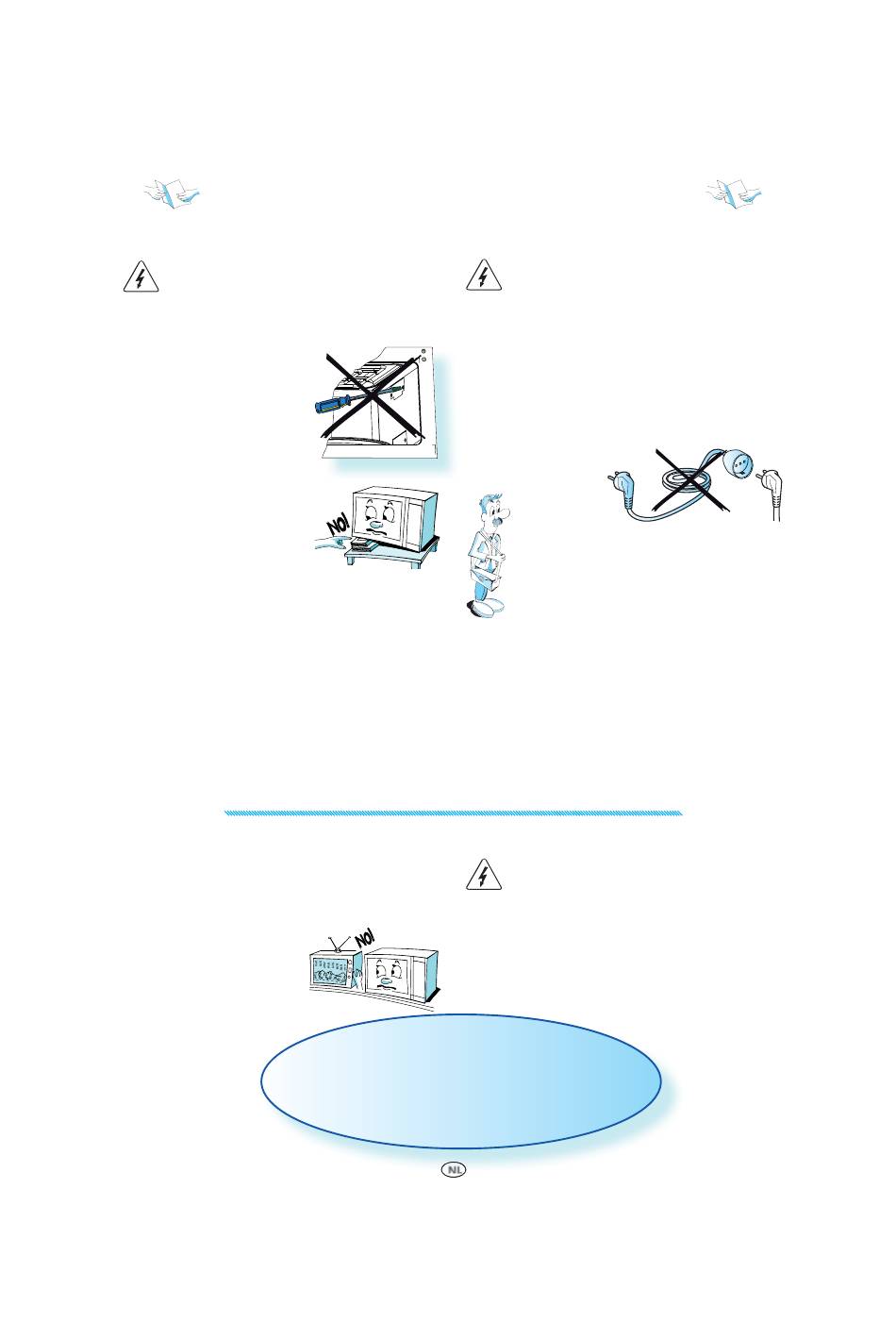 NO!

NO!

NL