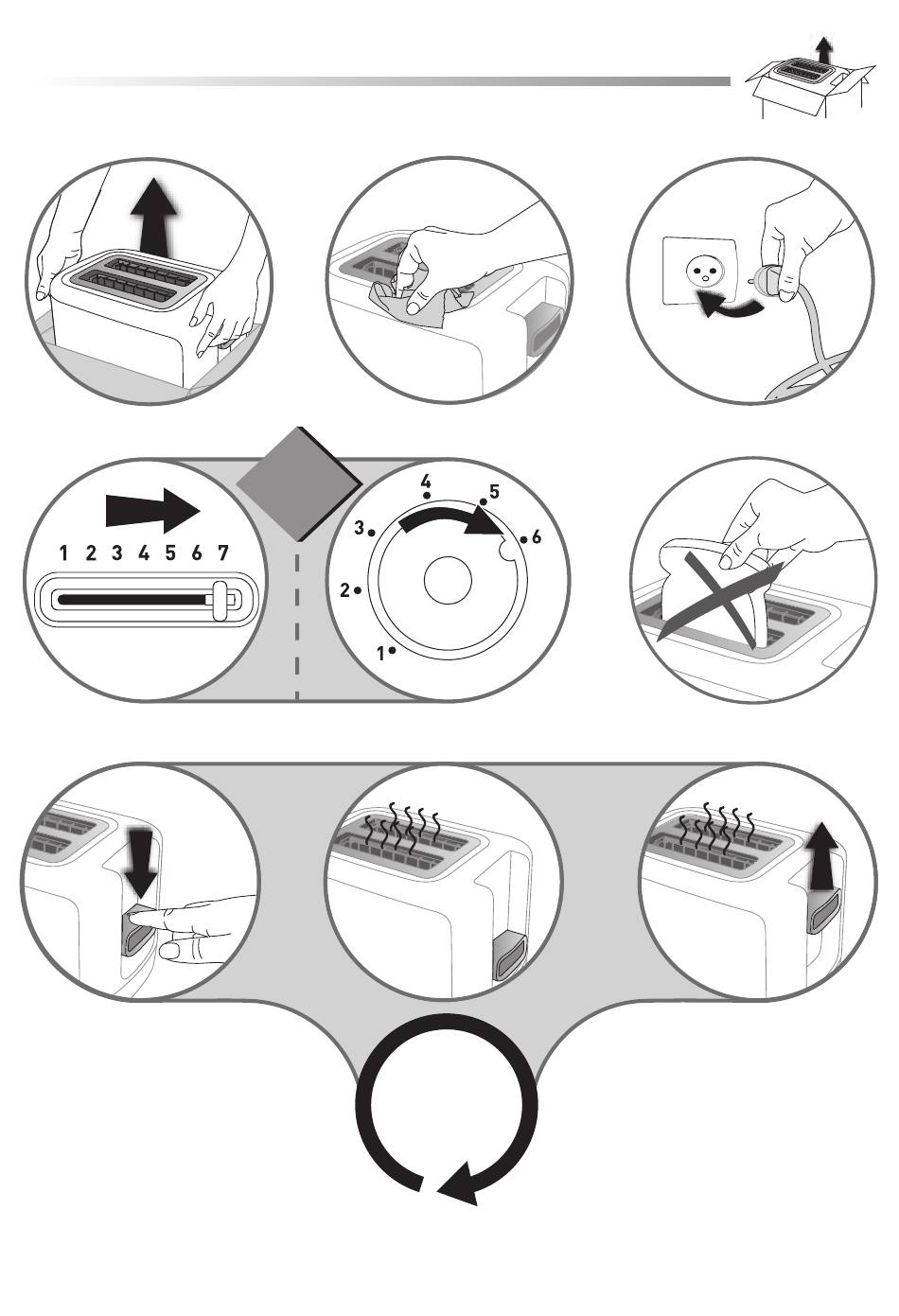 1 2 3 4 5 6 7

4 5
3 6
2
1