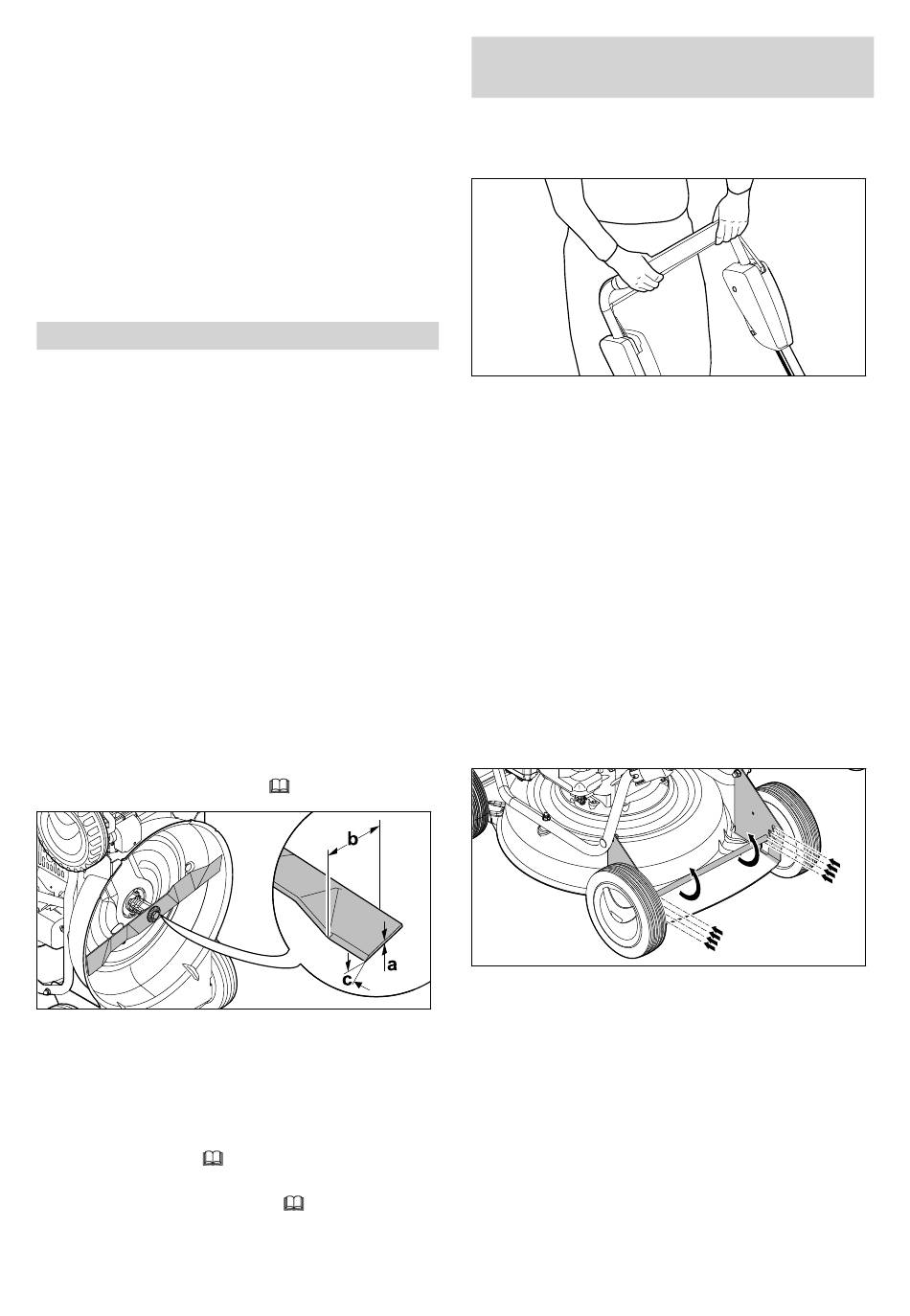 b

a

c