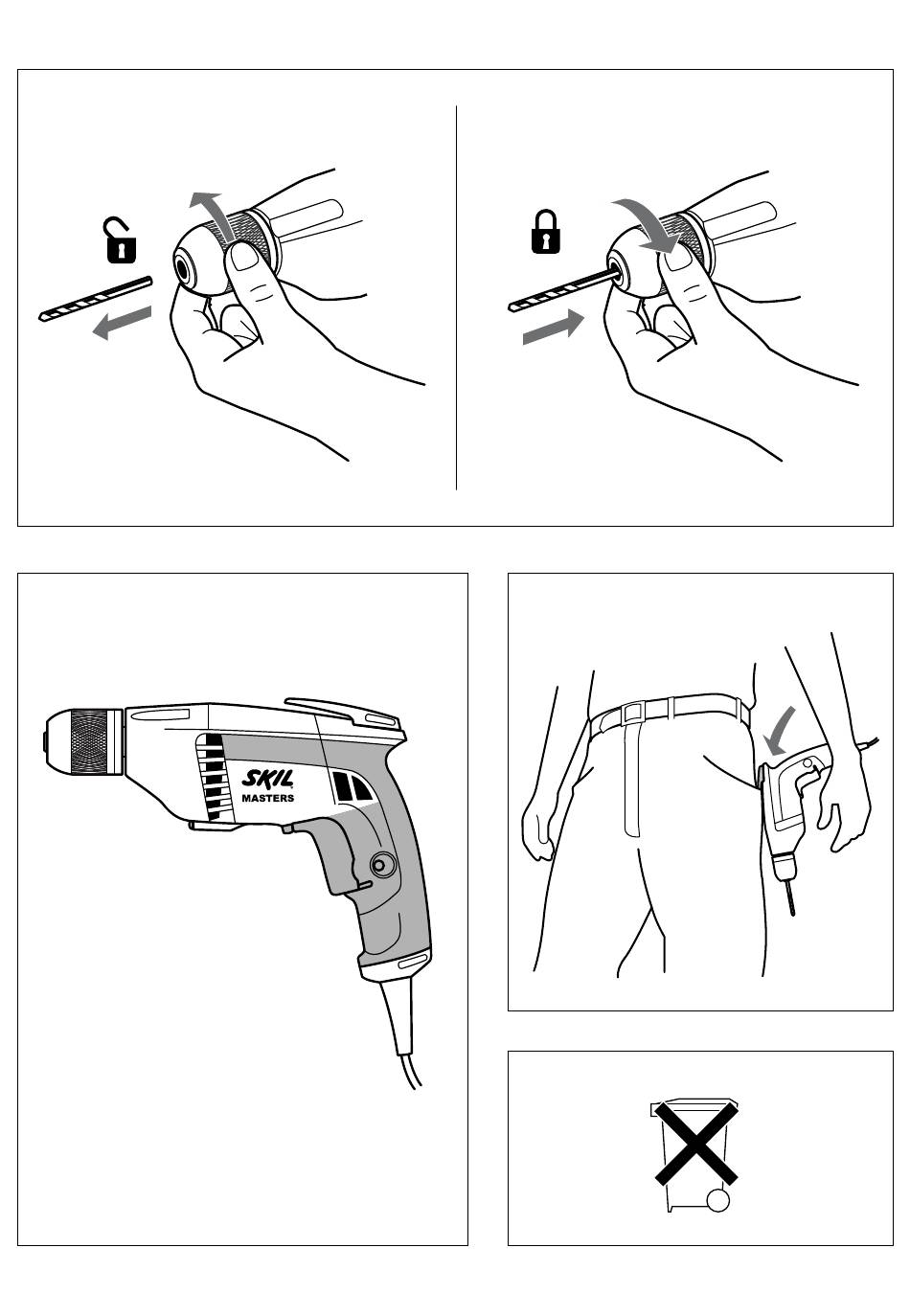 SKIL
MASTERS