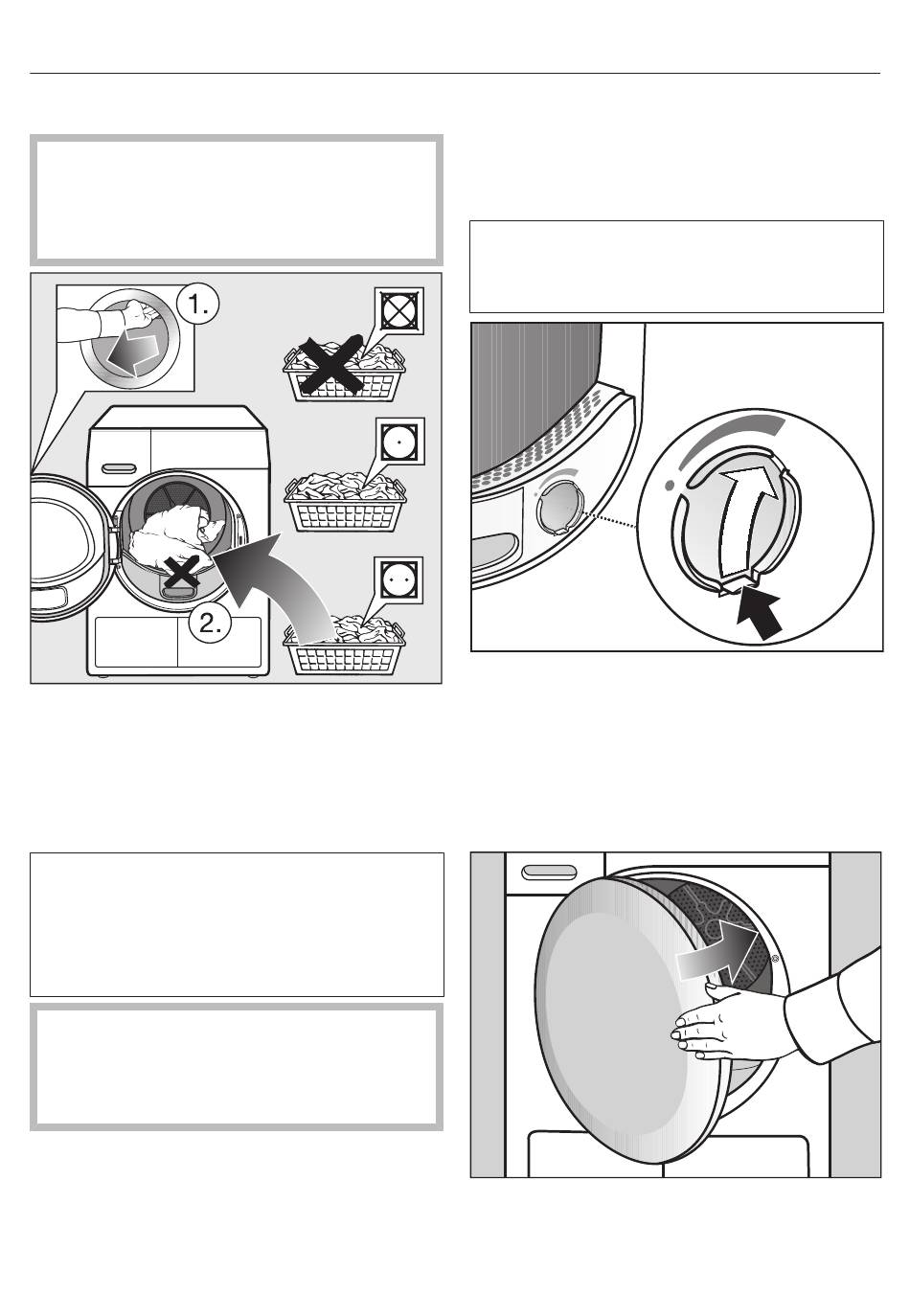 1.

2.