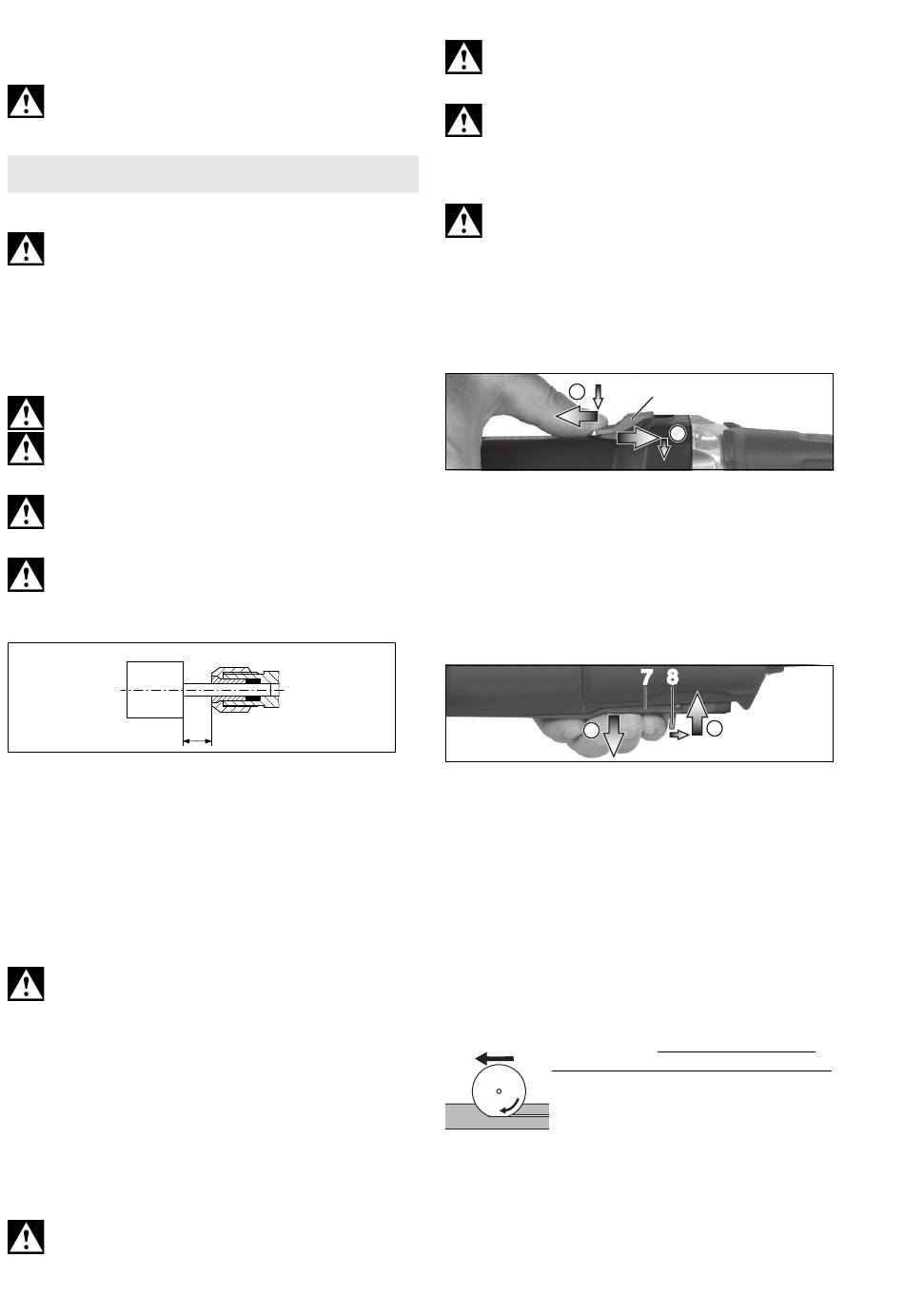 7 8