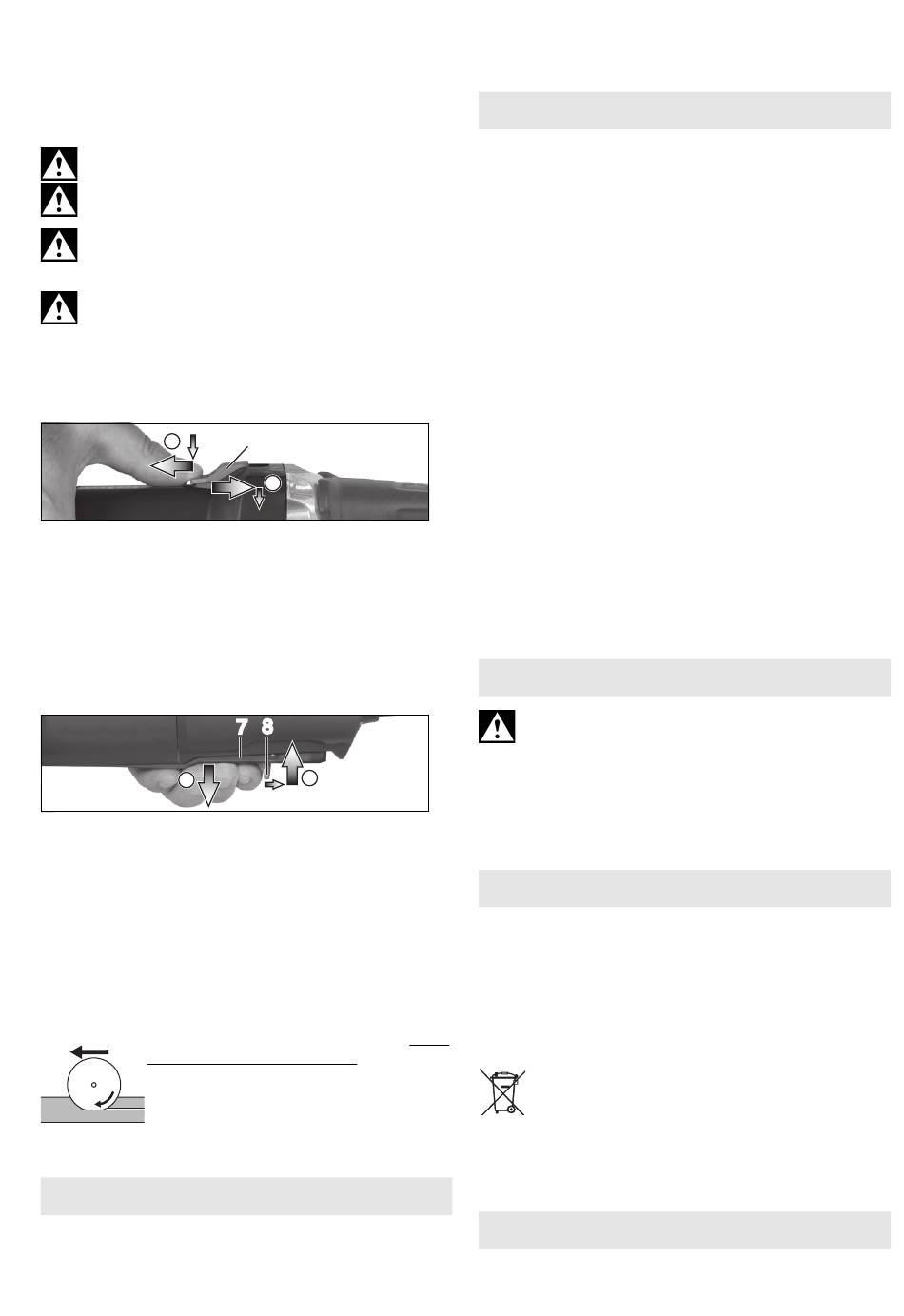 7 8