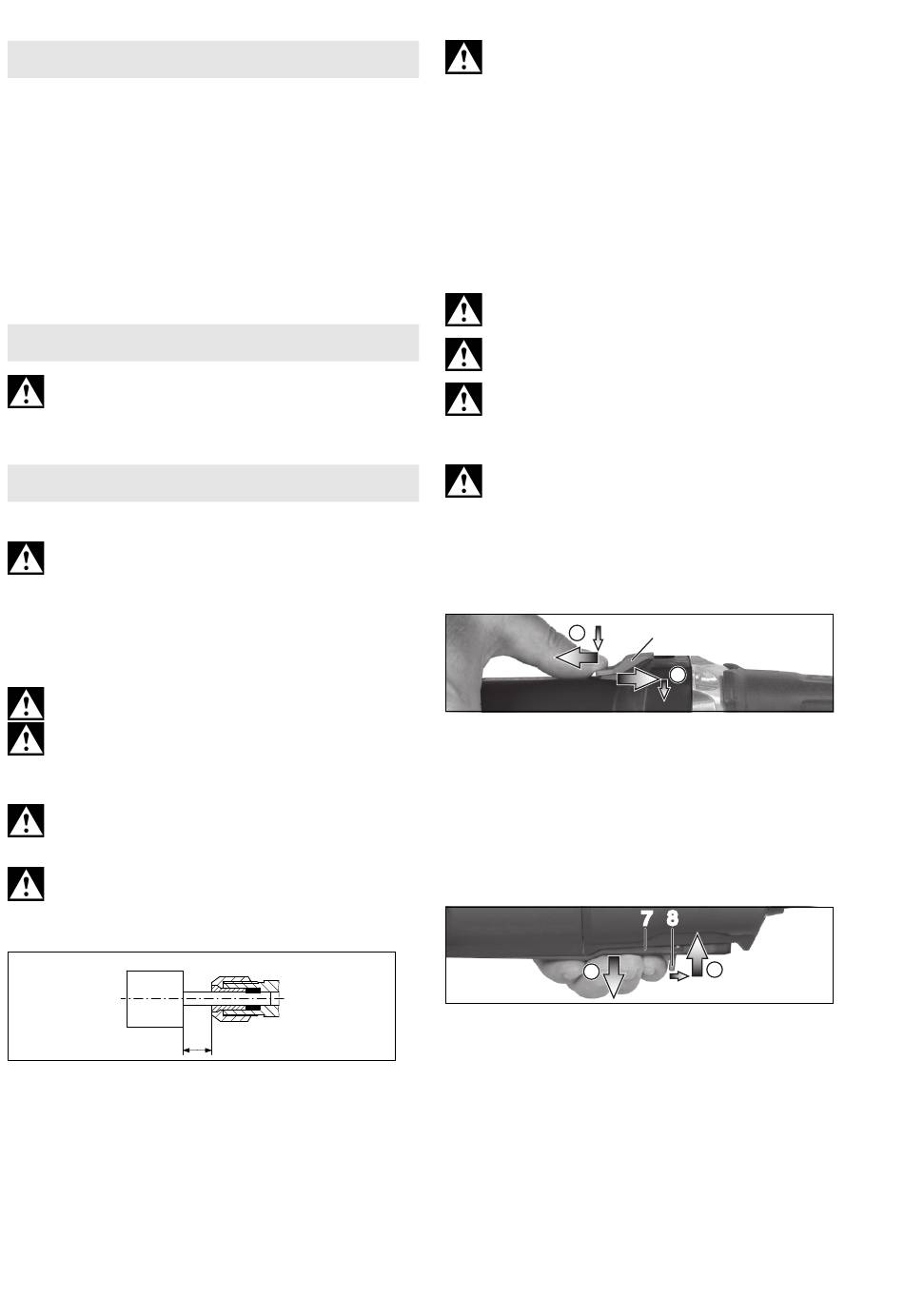 7 8