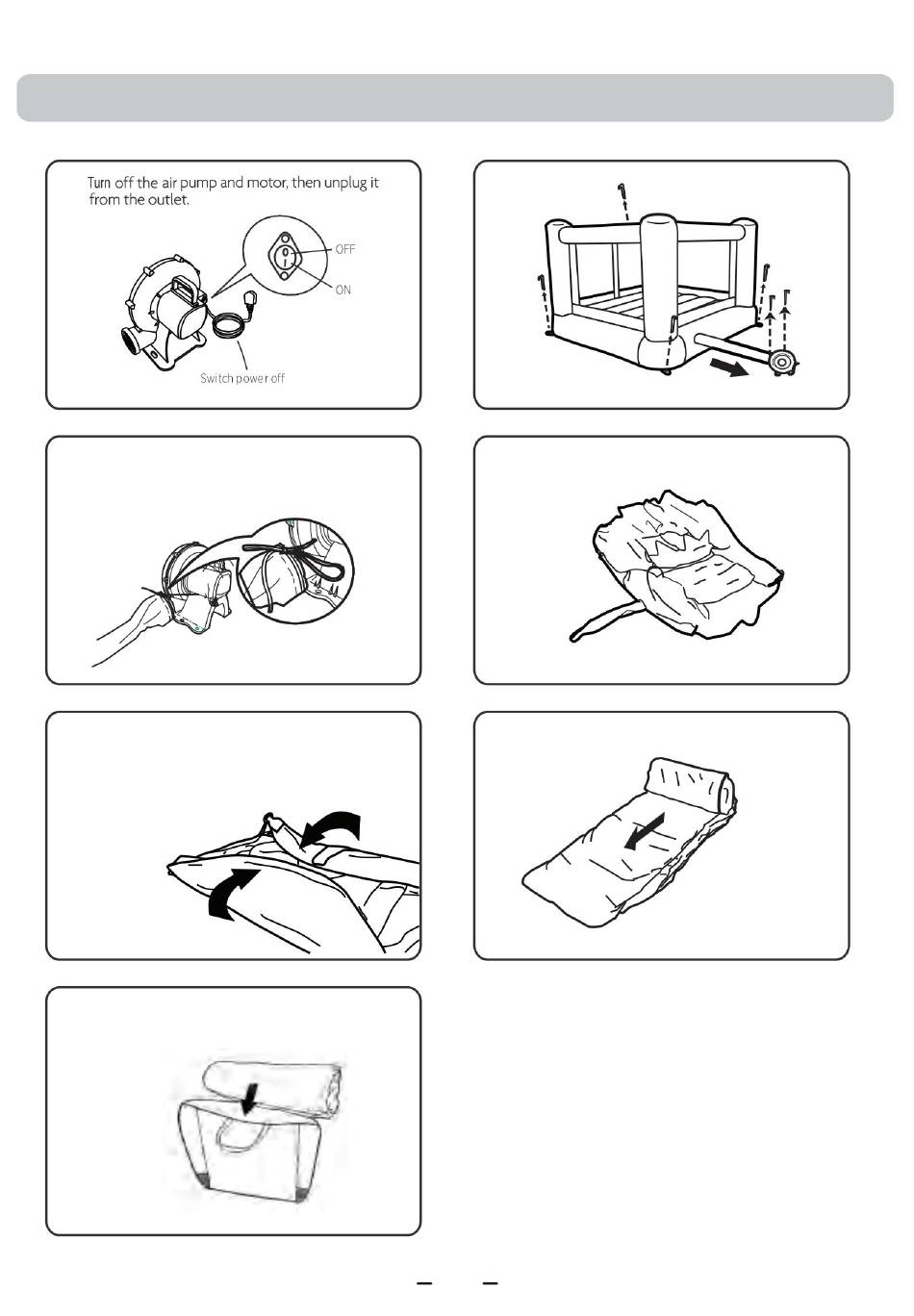 Turn off the air pump and motor, then unplug it from the outlet.

OFF

ON

Switch power off