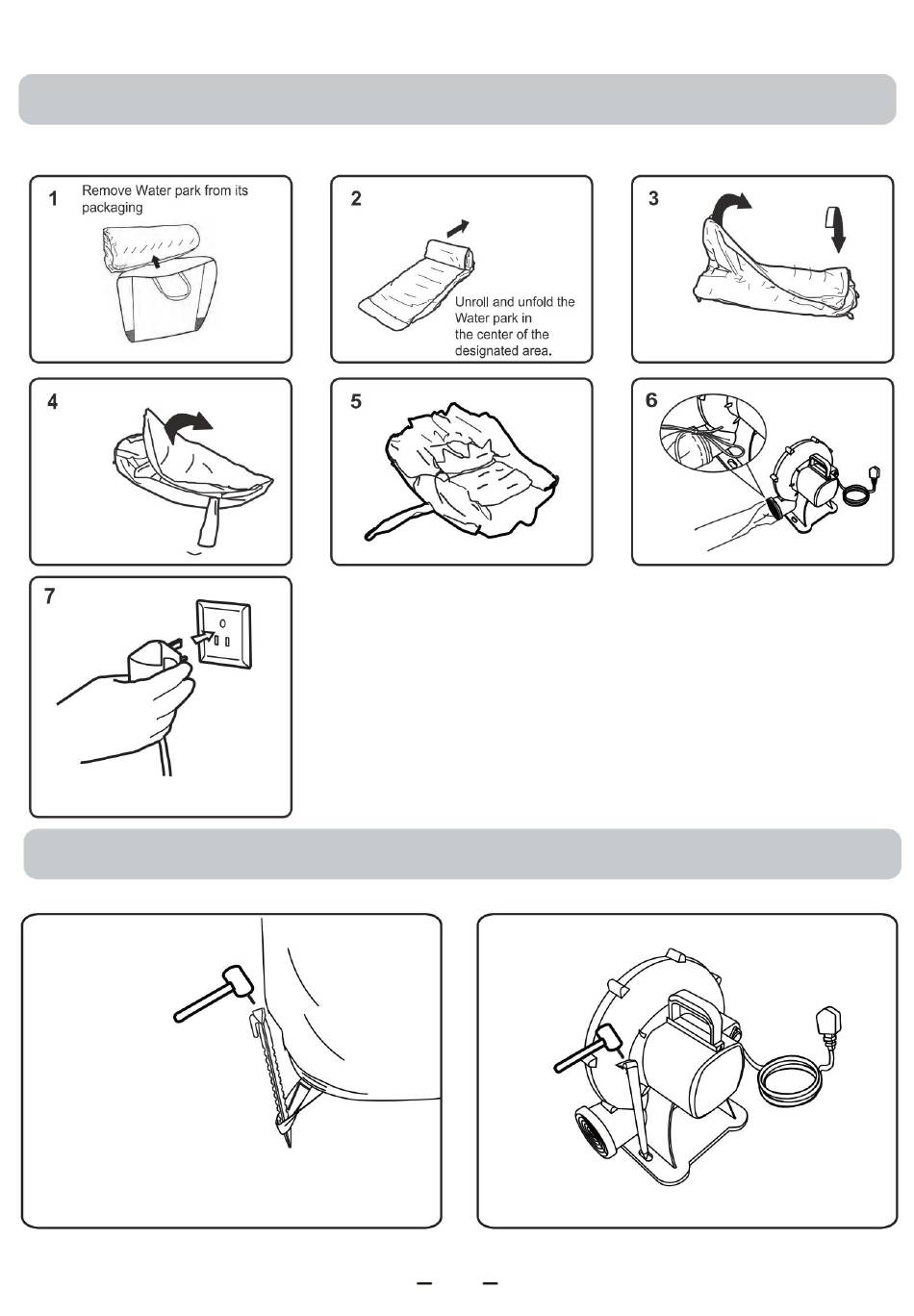 1
Remove Water park from its packaging

2
Unroll and unfold the Water park in the center of the designated area.

3

4

5

6

7