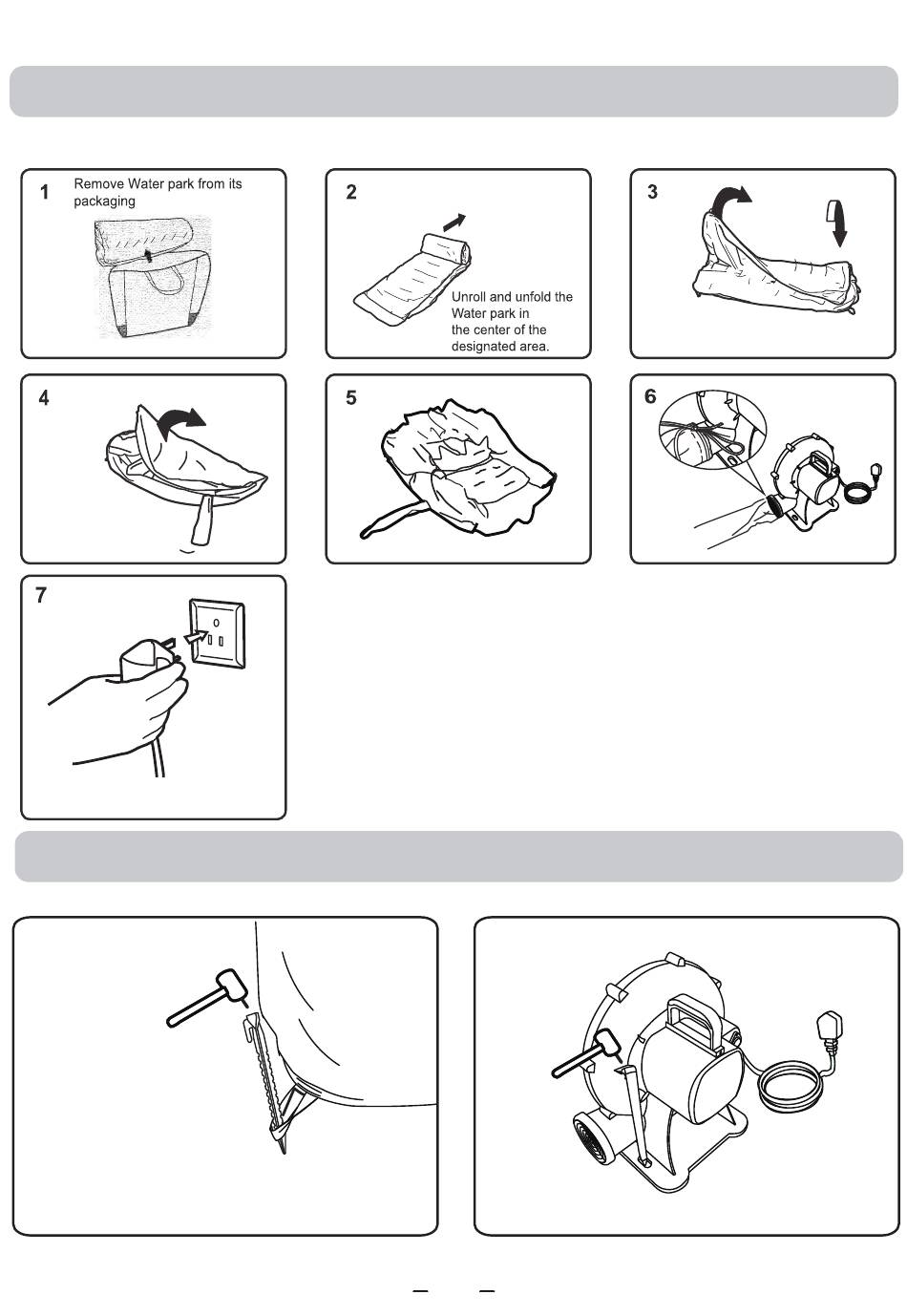 1 Remove Water park from its packaging

2

Unroll and unfold the Water park in the center of the designated area.

3

4

5

6

7