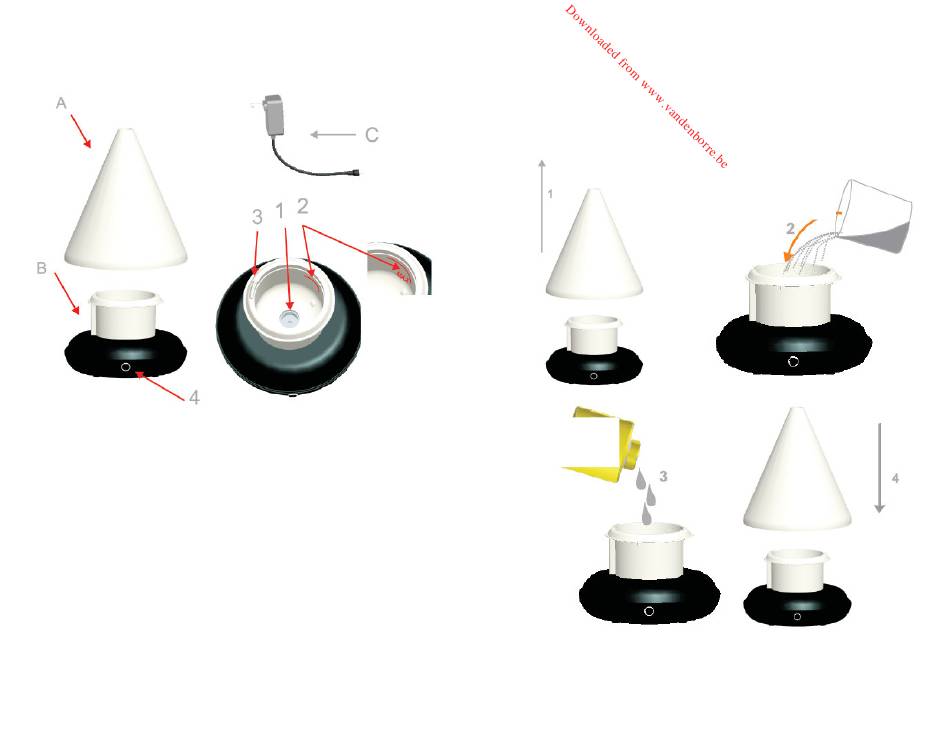 Downloaded from www.vandenborre.be

A

C

3 1 2

B

4

1

2

3

4