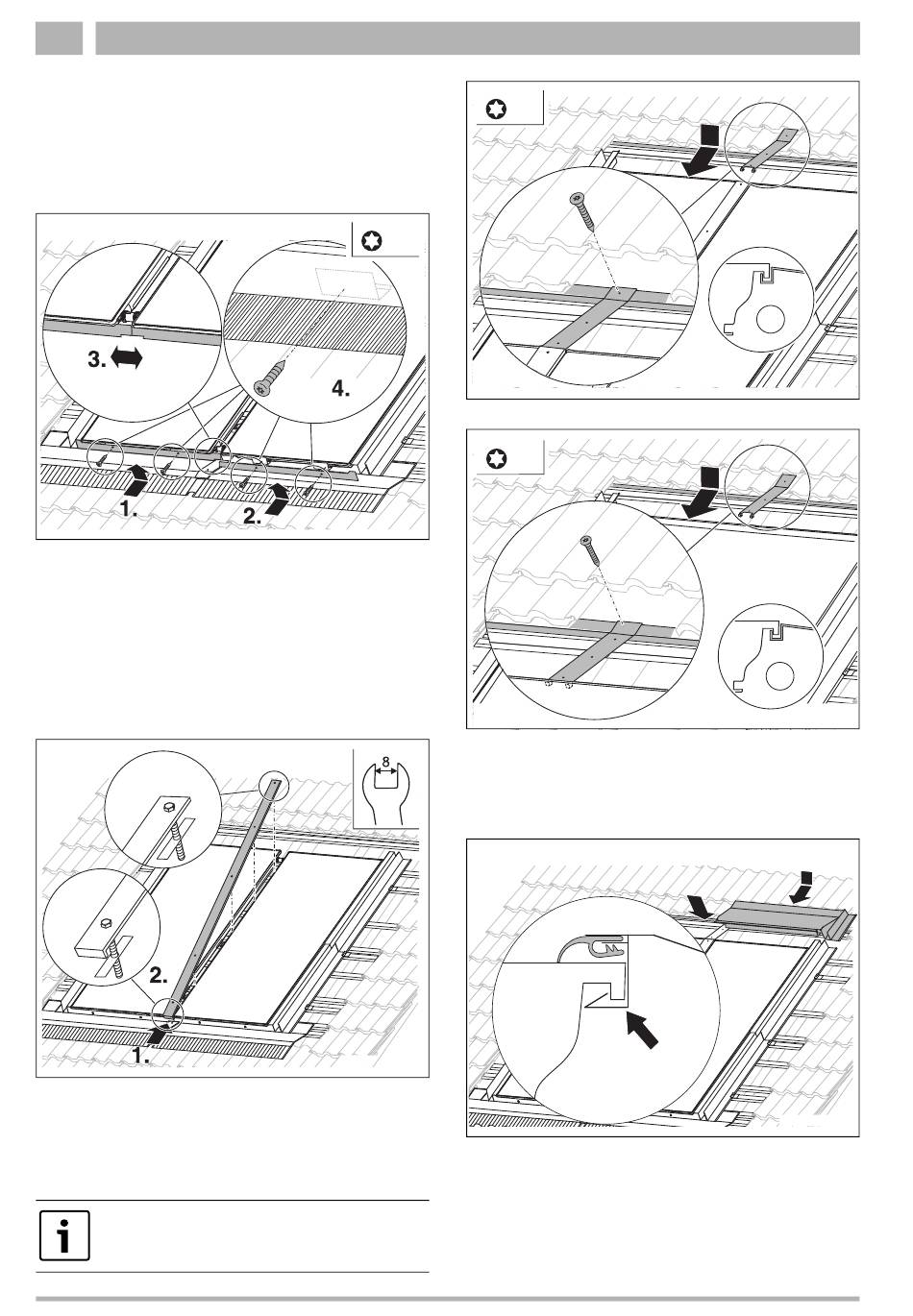 3.

4.

1.

2.

8

2.

1.