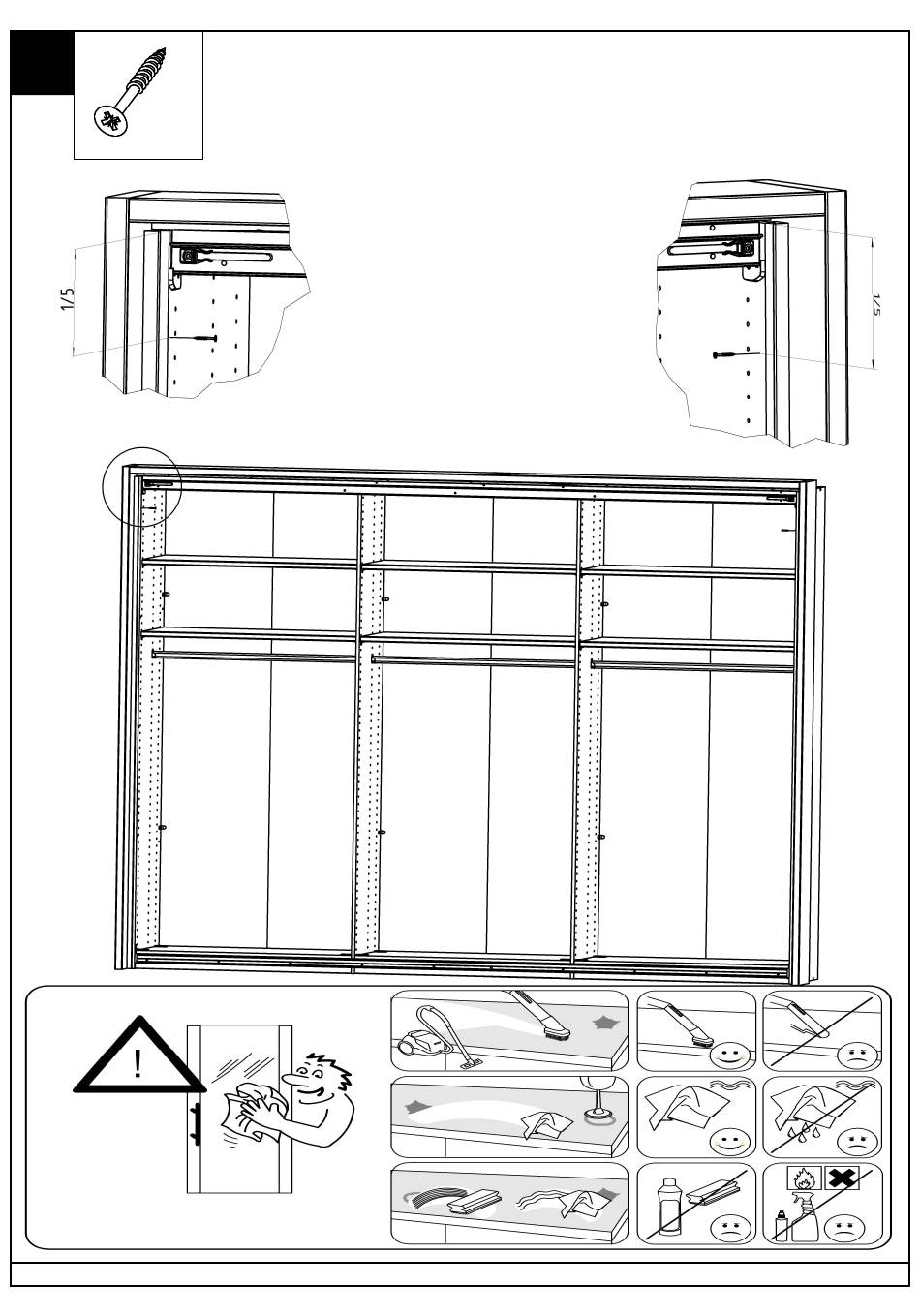 1/5

1/5

!