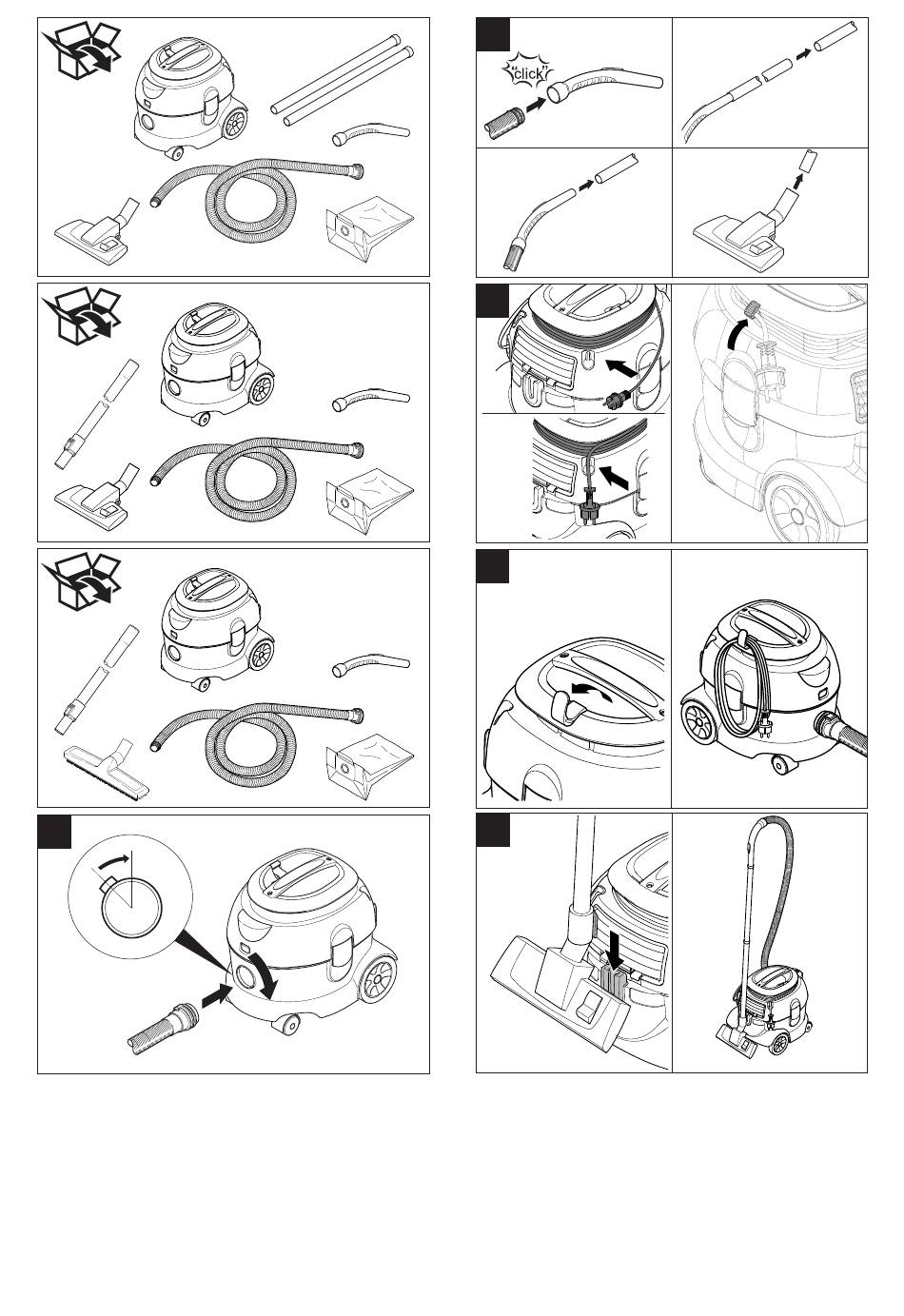 "click"