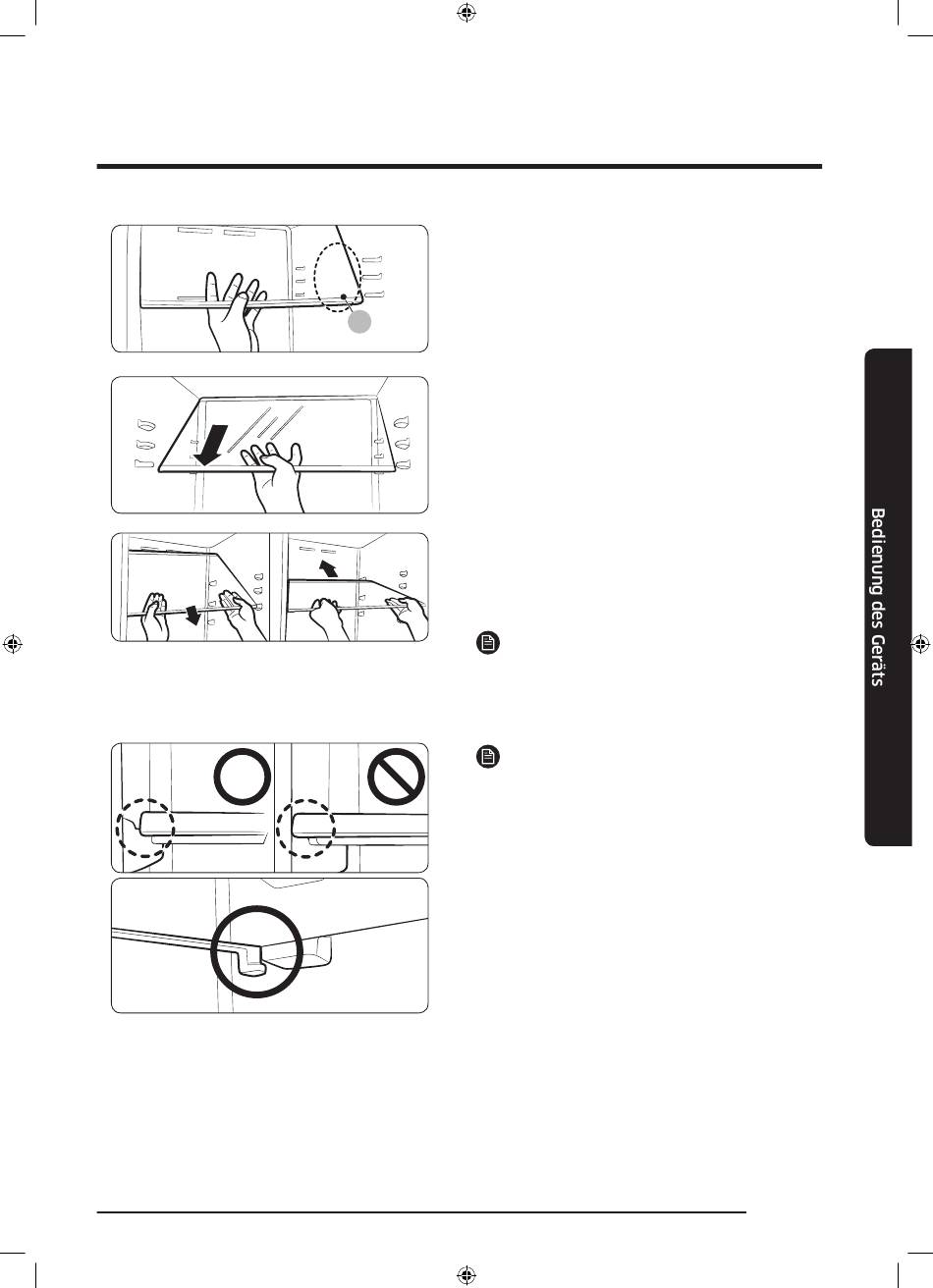 Bedienung des Geräts