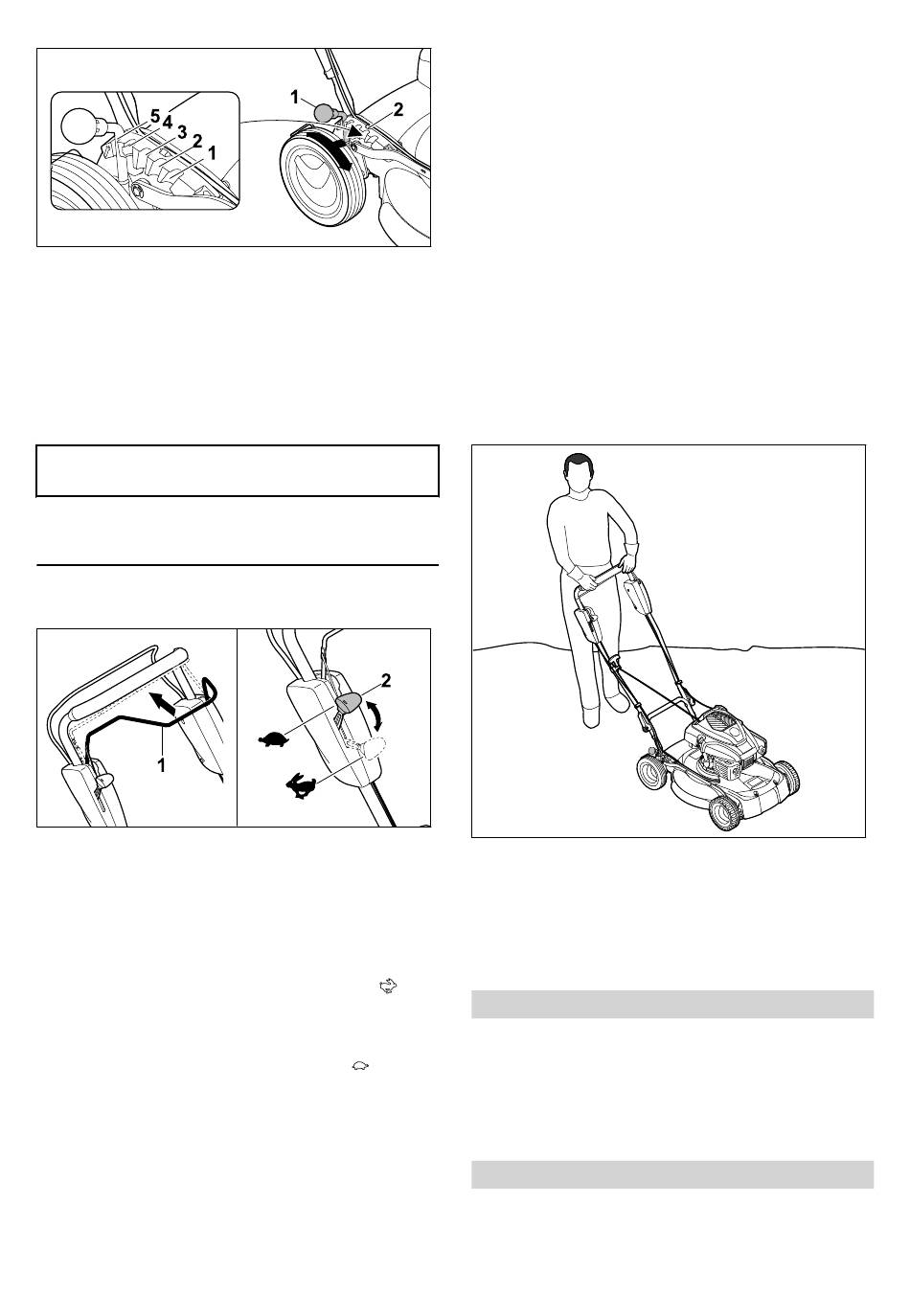 5
4
3
2
1
1
2

1
2