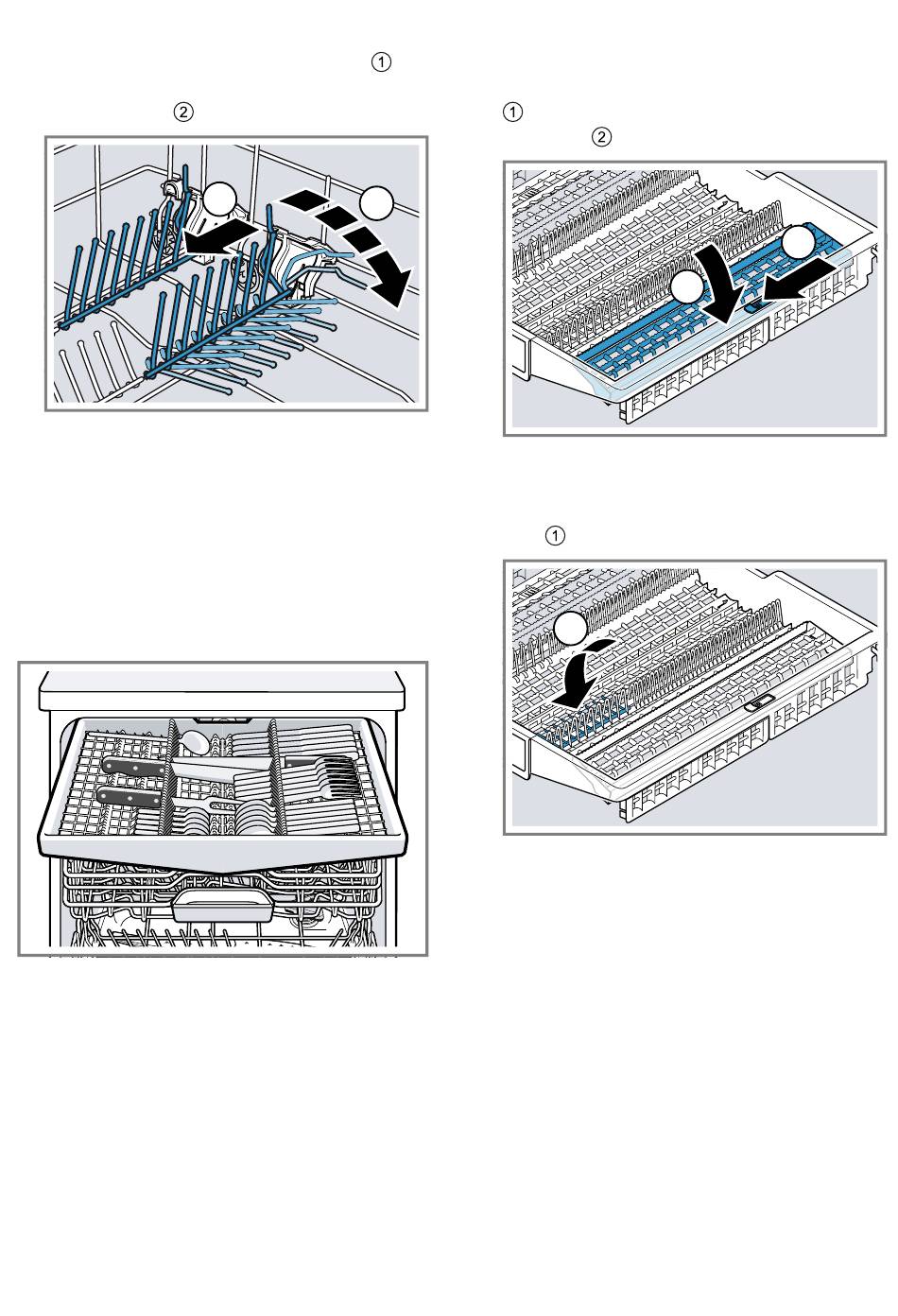 ①

②

①
②

①