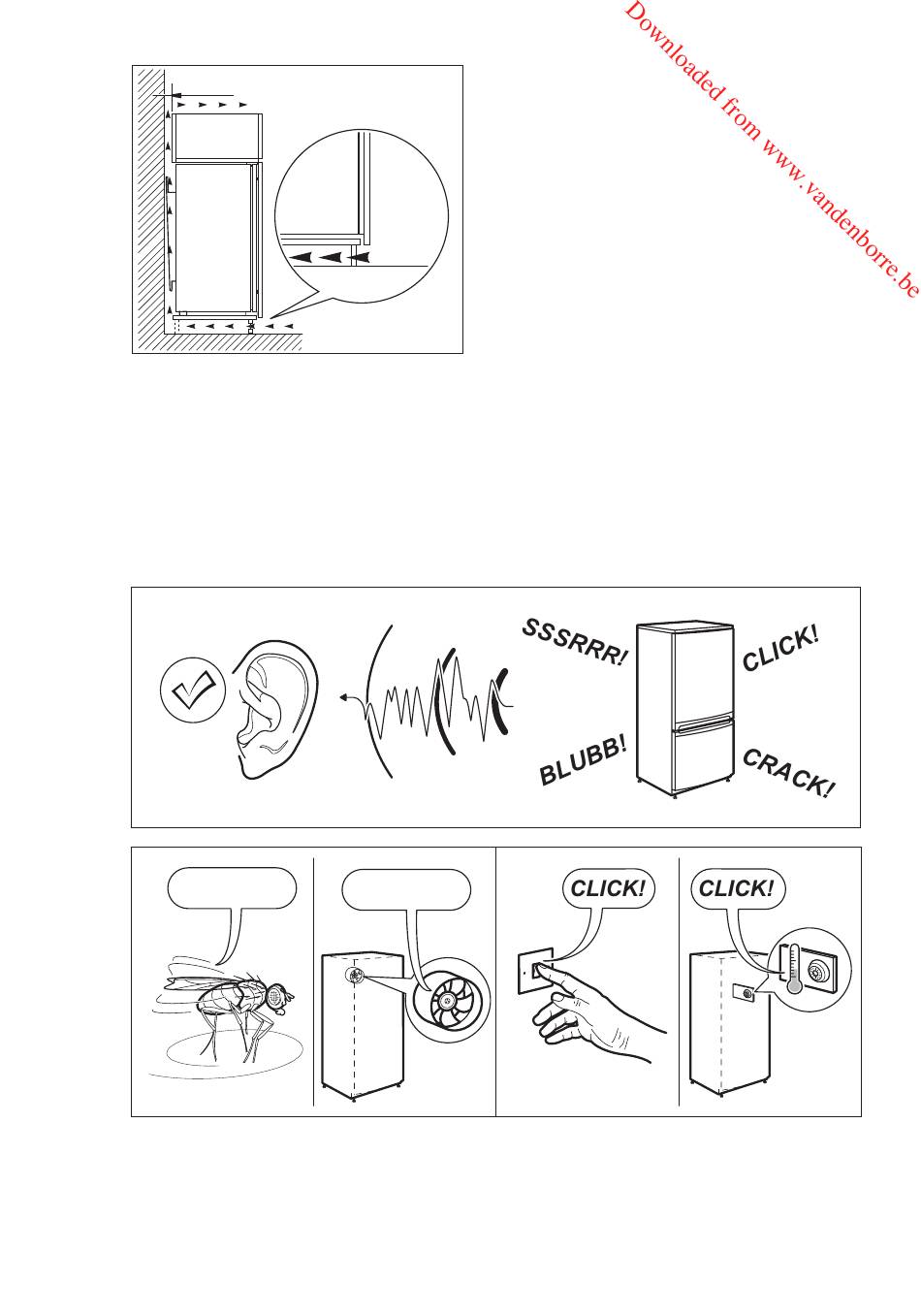 Downloaded from www.vandenborre.be

SSSRRR!

CLICK!

BLUBB!

CRACK!

CLICK!

CLICK!