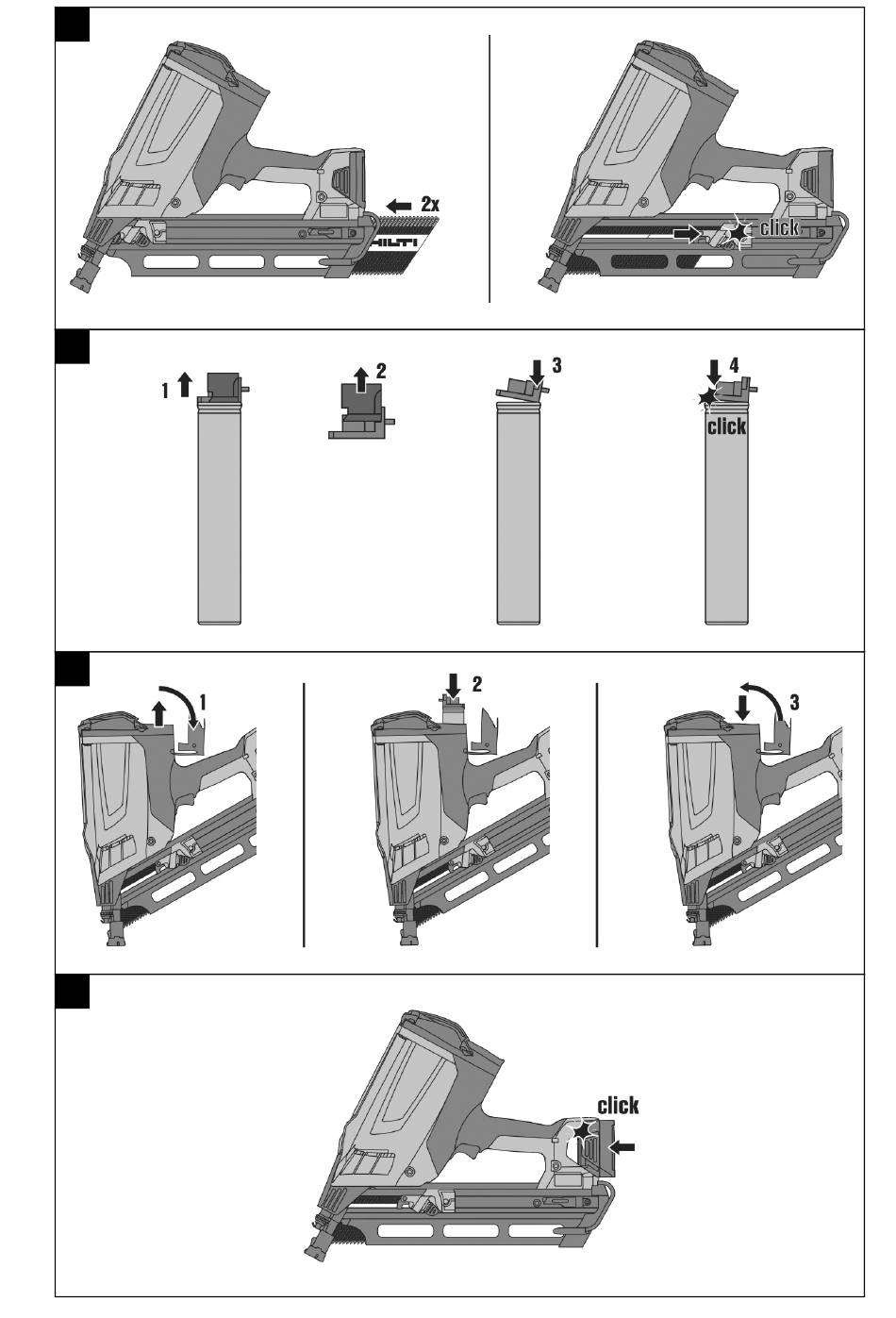 2x
HILTI
click

1
2
3
4
click

1
2
3

click