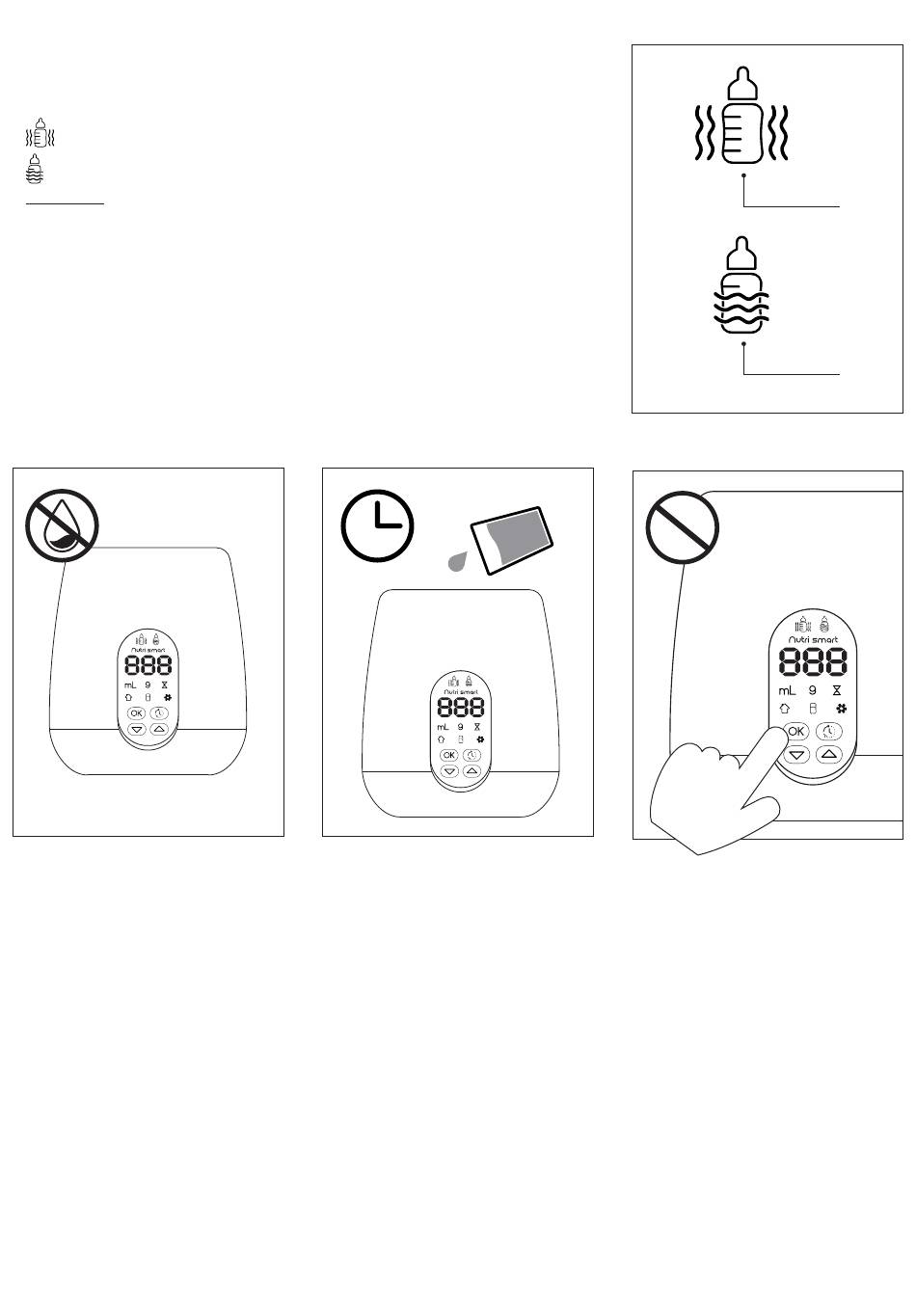 Nutri smart
888
mL 9 OK

Nutri smart
888
mL 9 OK

Nutri smart
888
mL 9 OK