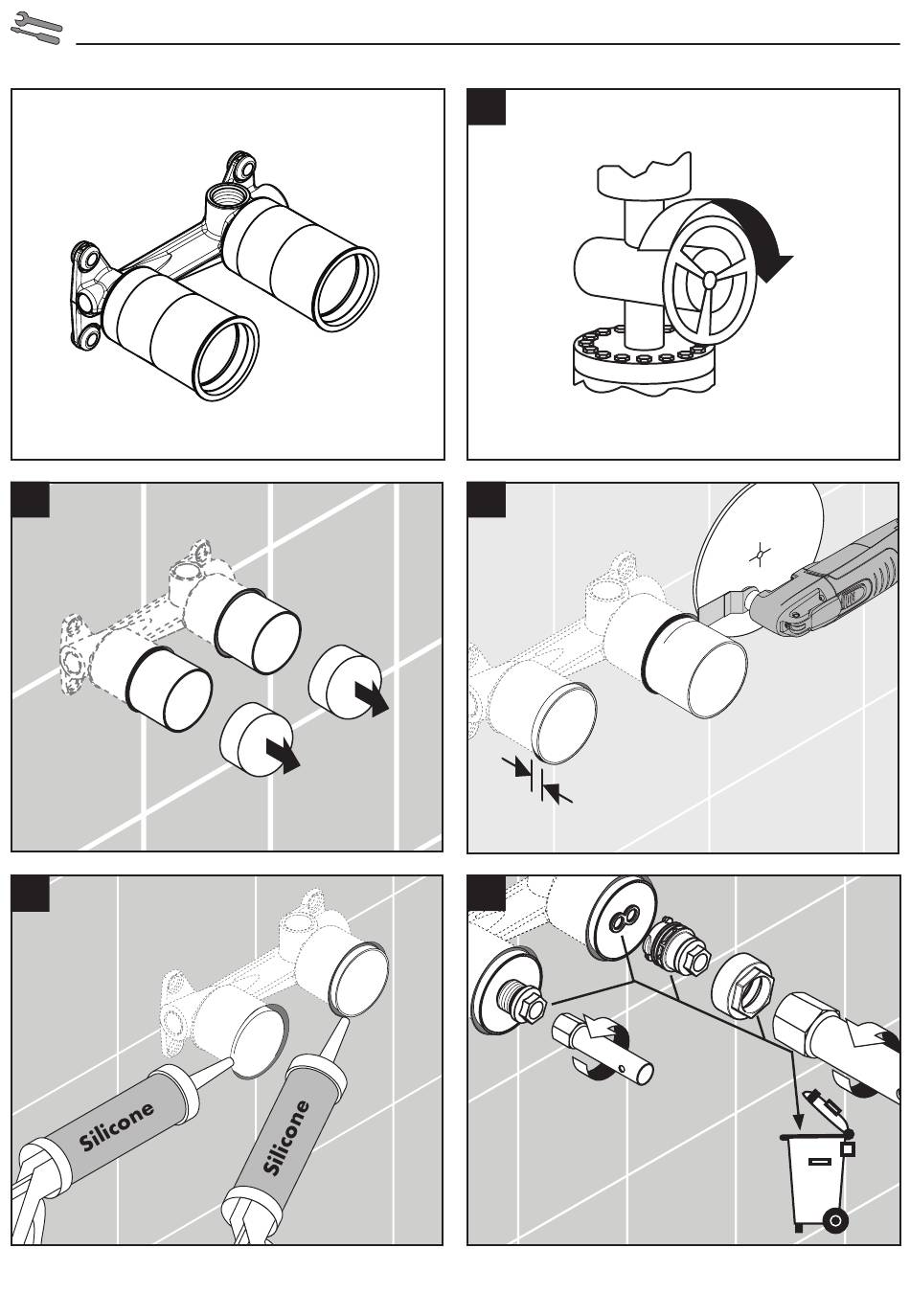 Silicone

Silicone