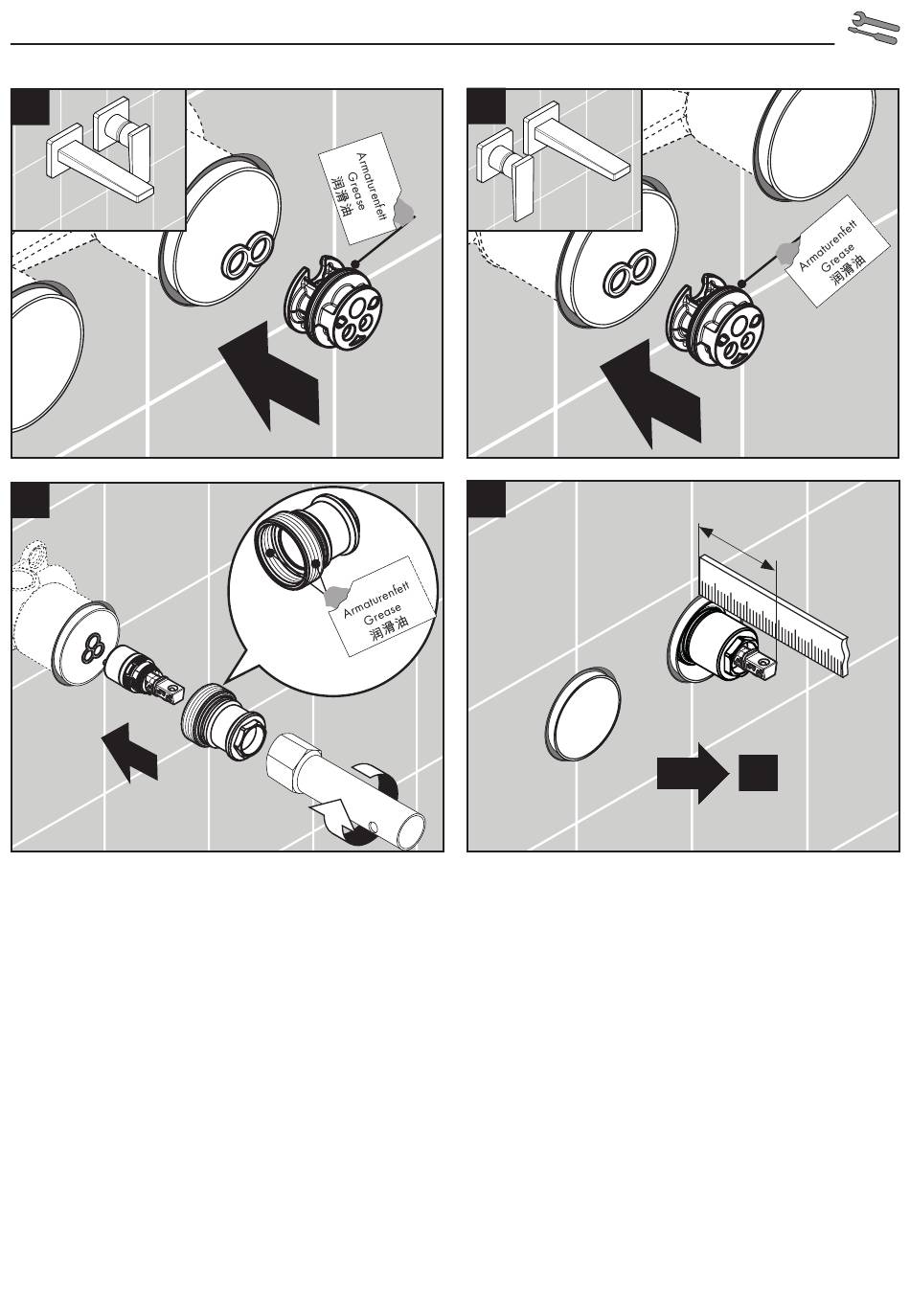 Armaturenfett
Grease
润滑油

Armaturenfett
Grease
润滑油

Armaturenfett
Grease
润滑油