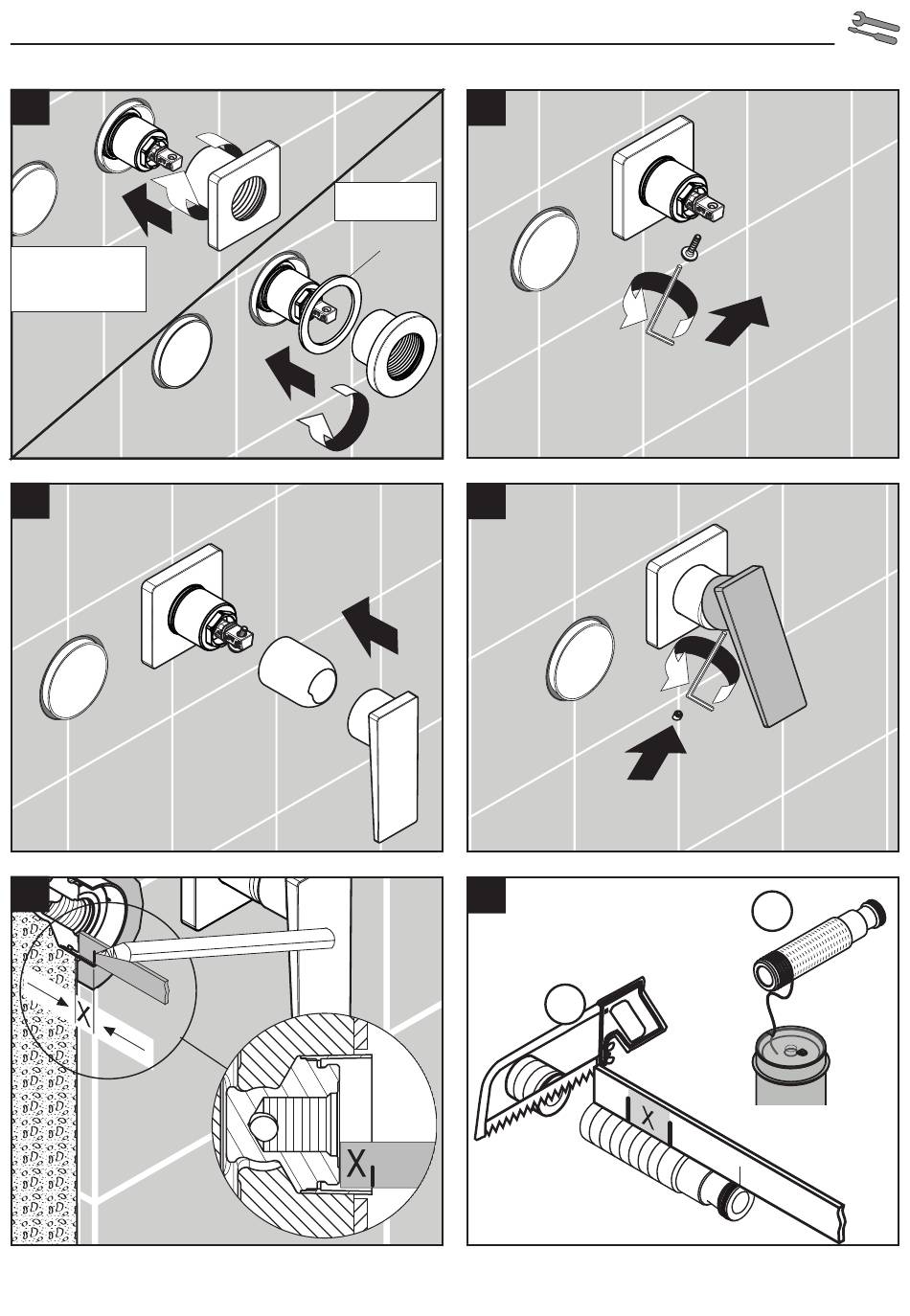 X

X

X