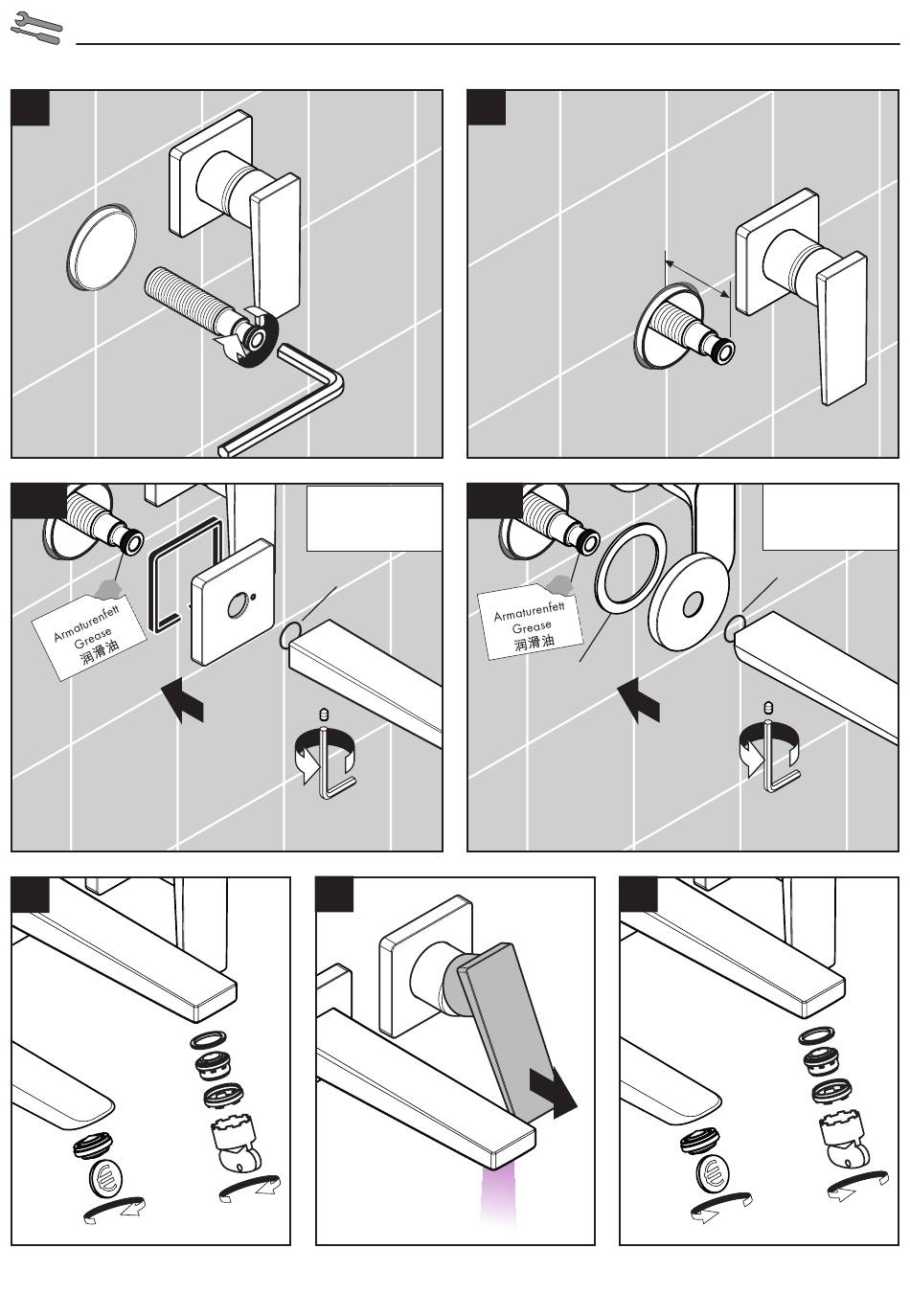 Armaturenfett
Grease
润滑油

Armaturenfett
Grease
润滑油