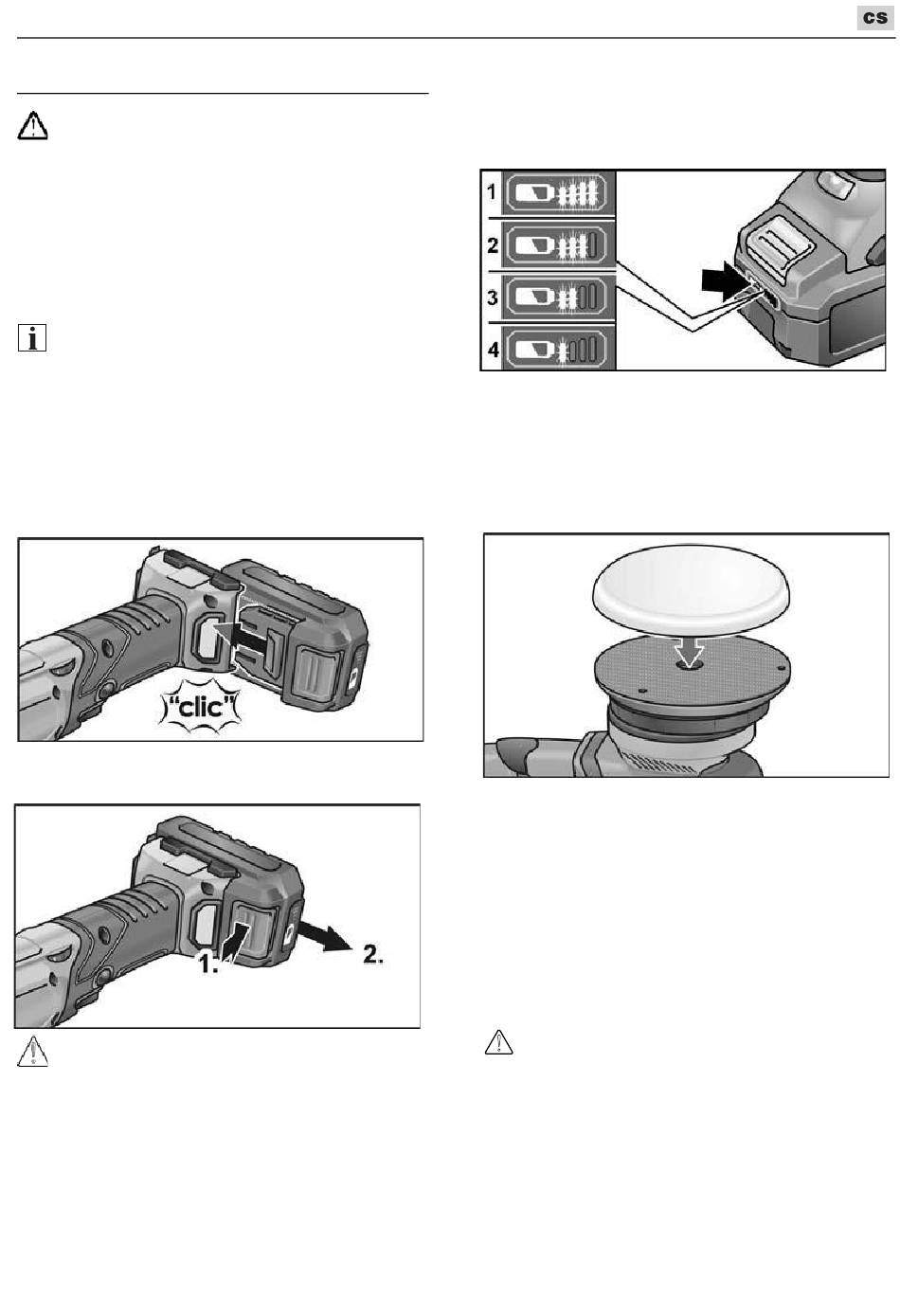 CS

1
2
3
4

"clic"

1.
2.