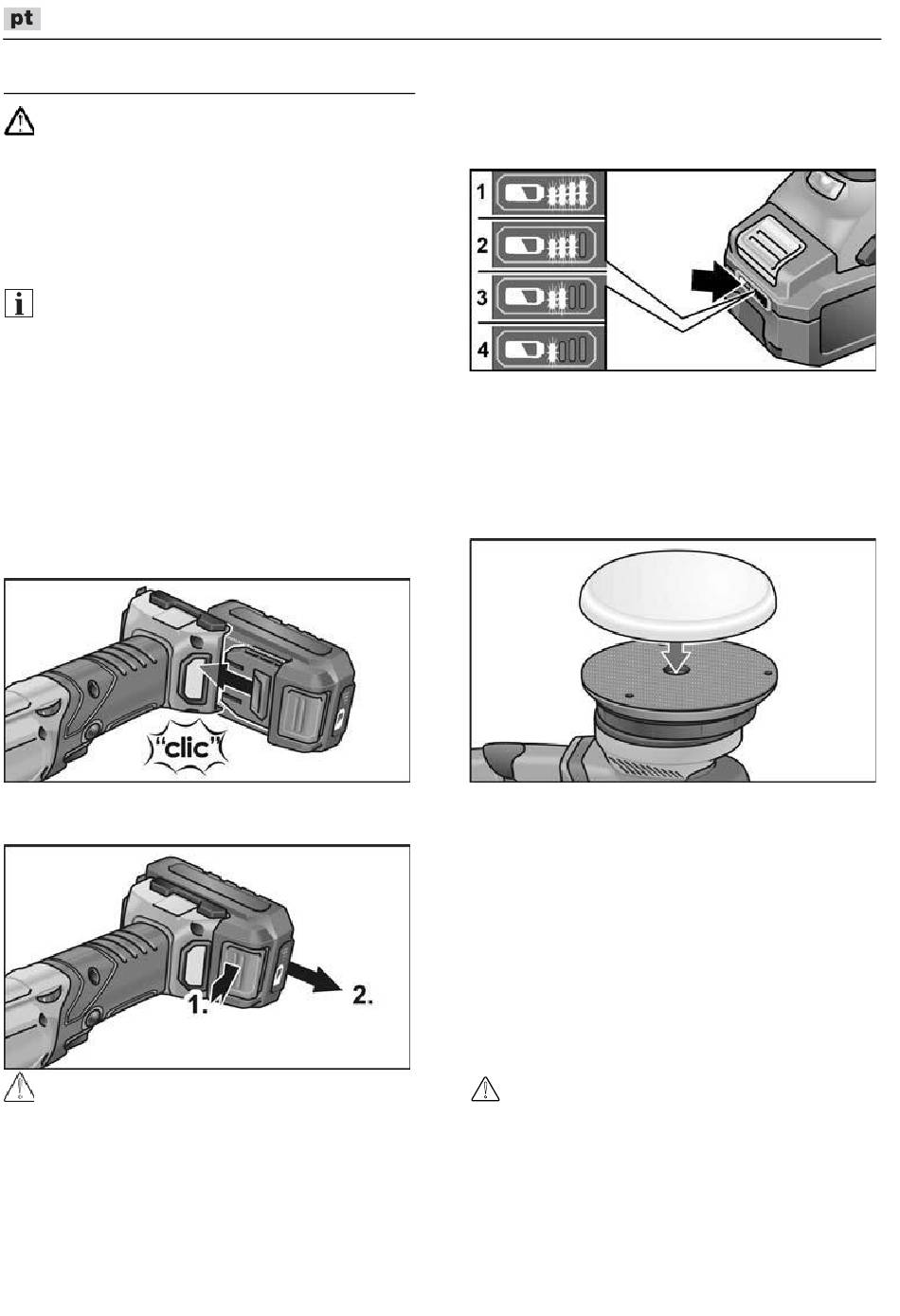 pt

1
2
3
4

"clic"

1.
2.