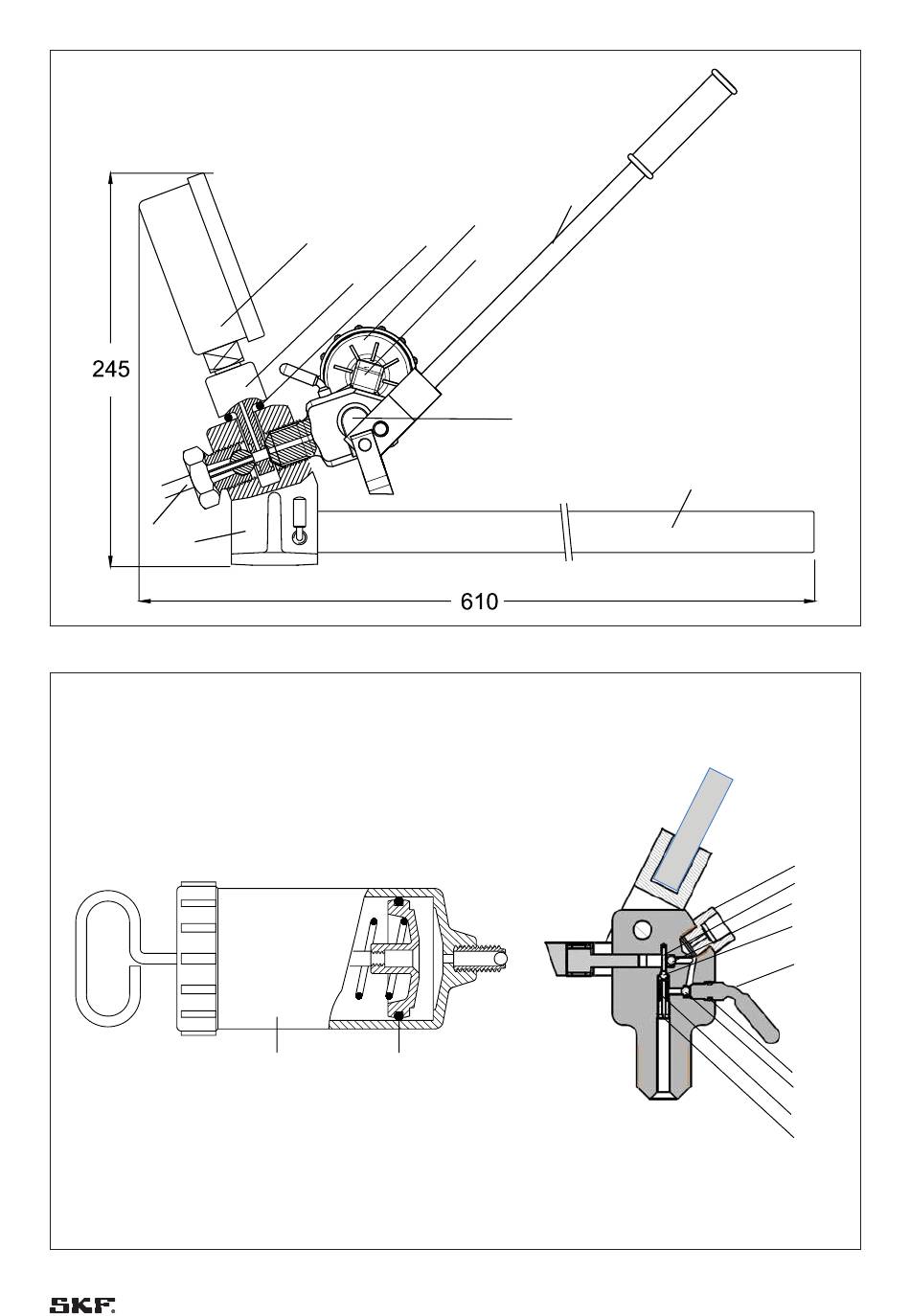 245

610

SKF.