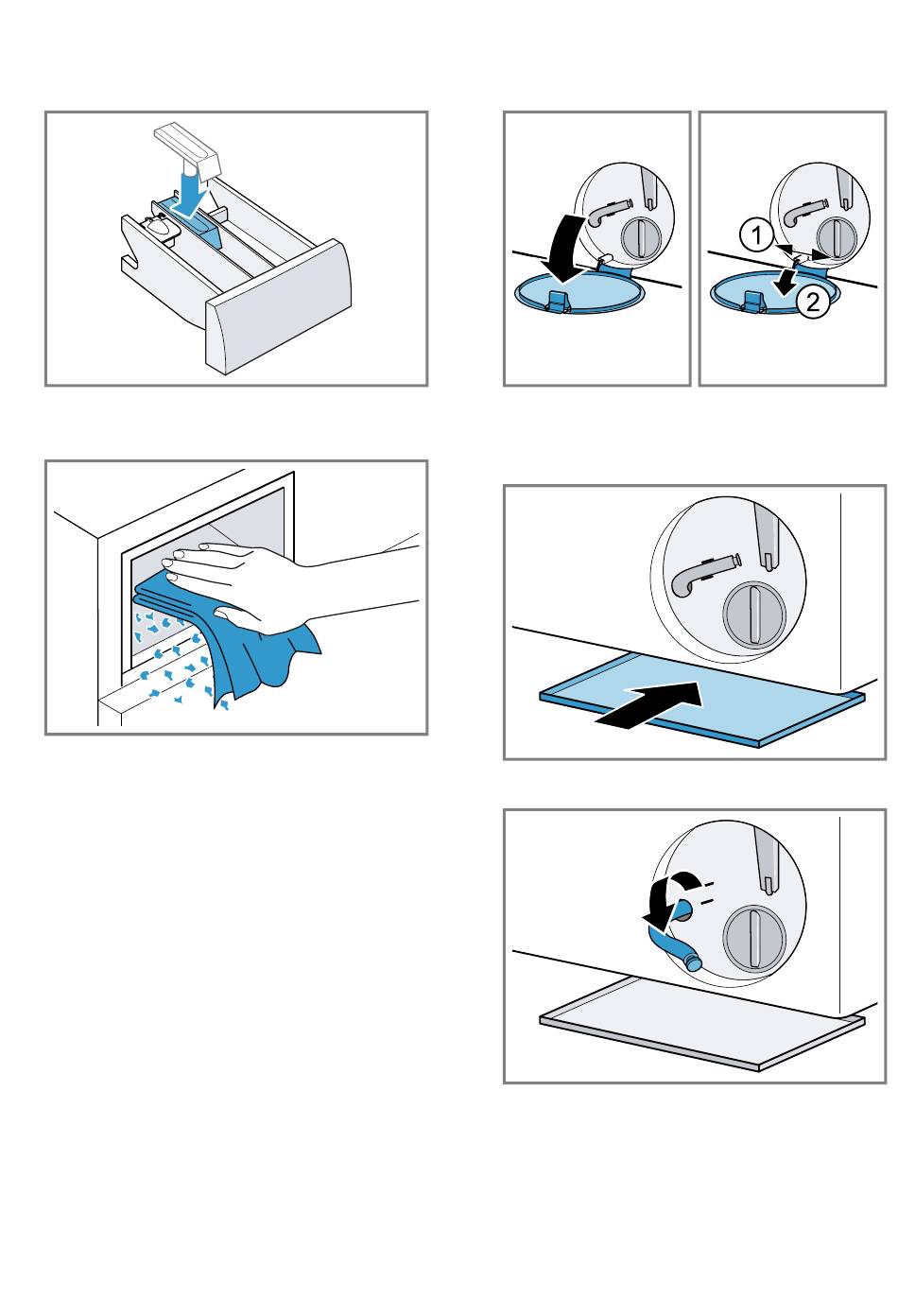 1
2