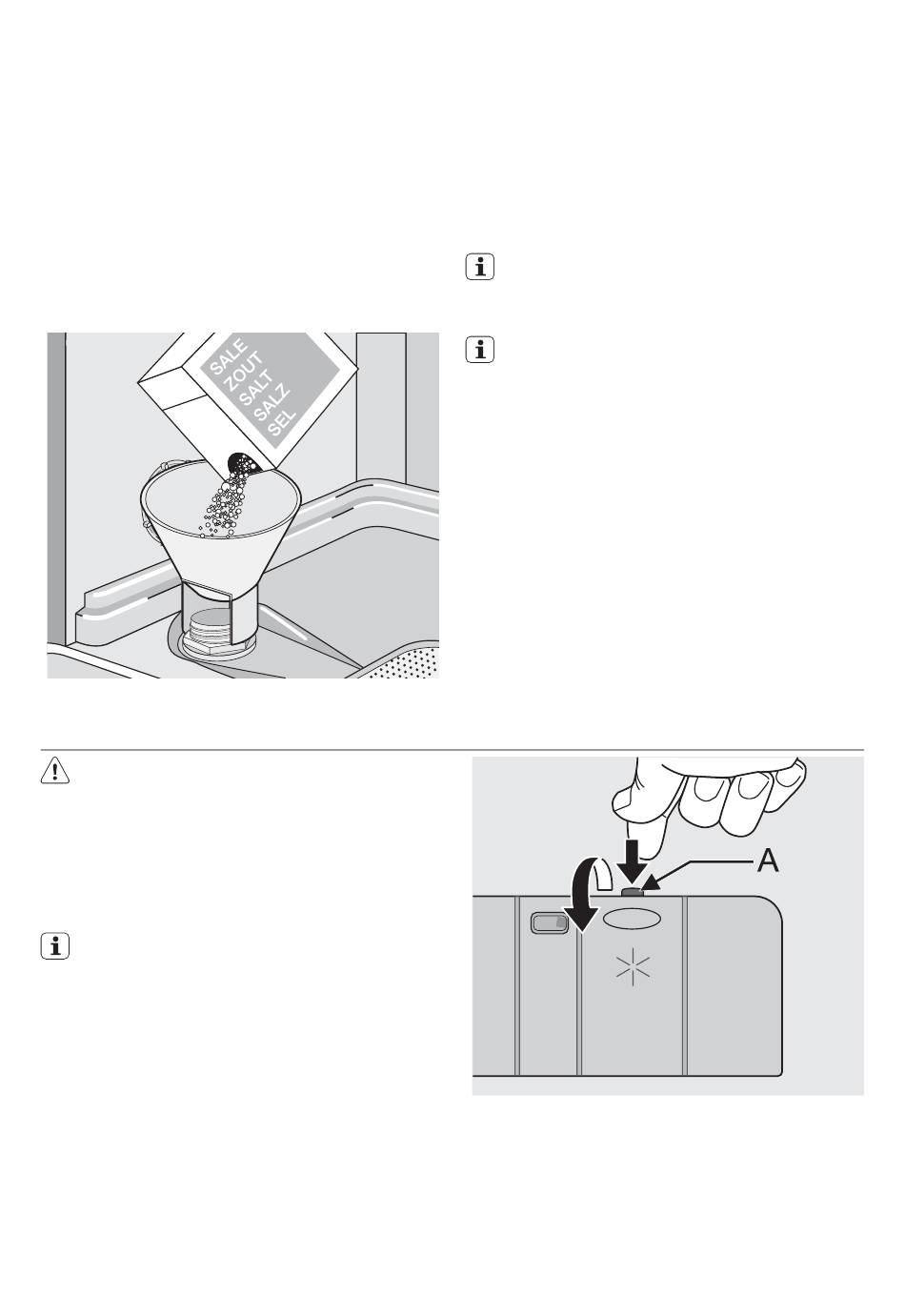 SALE
ZOUT
SALT
SALZ
SEL

A