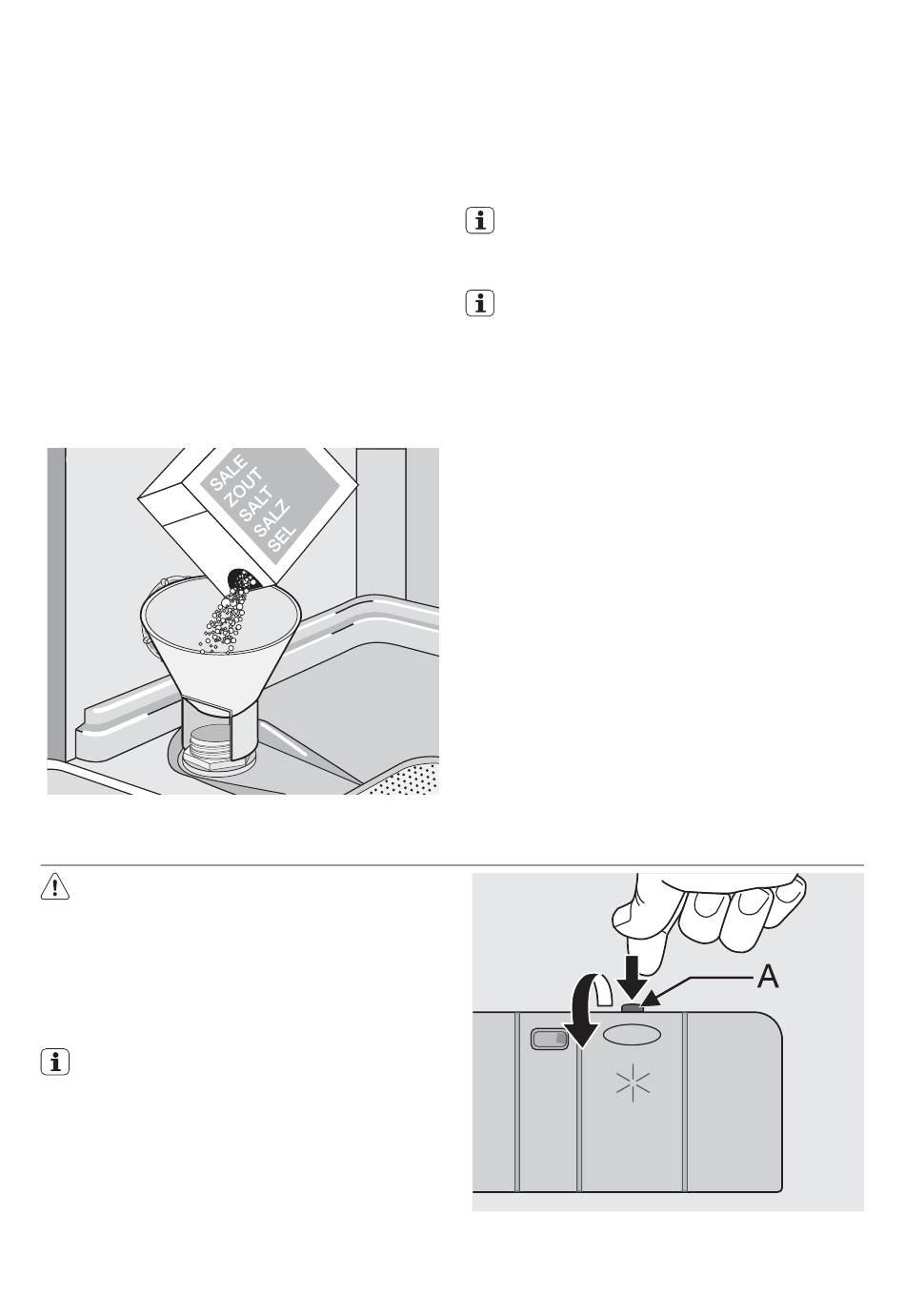 SALE
ZOUT
SALT
SALZ
SEL

A