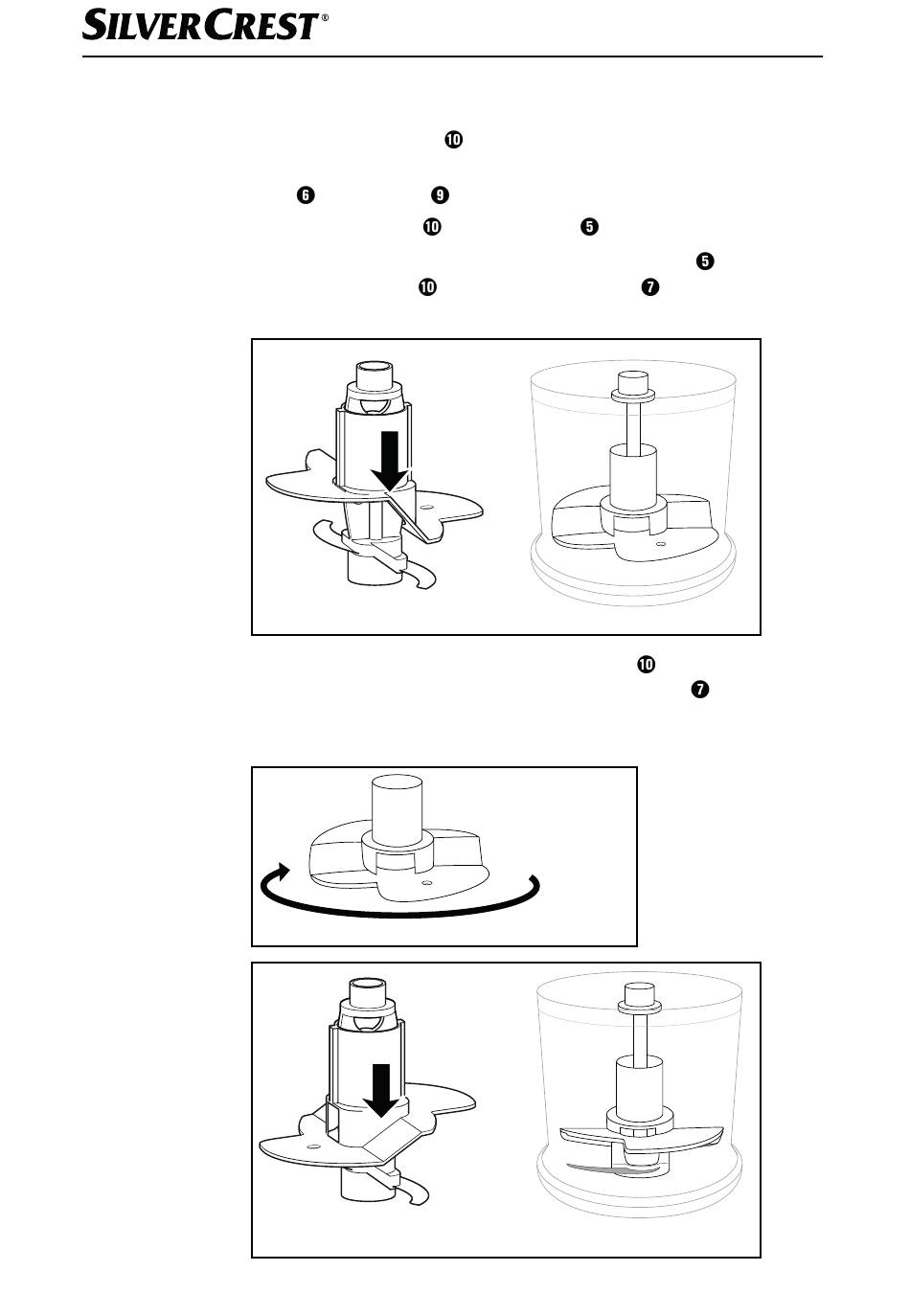 SILVERCREST®

❿

❻ ❾

❿ ❺

❺

❿ ❼

❿

❼