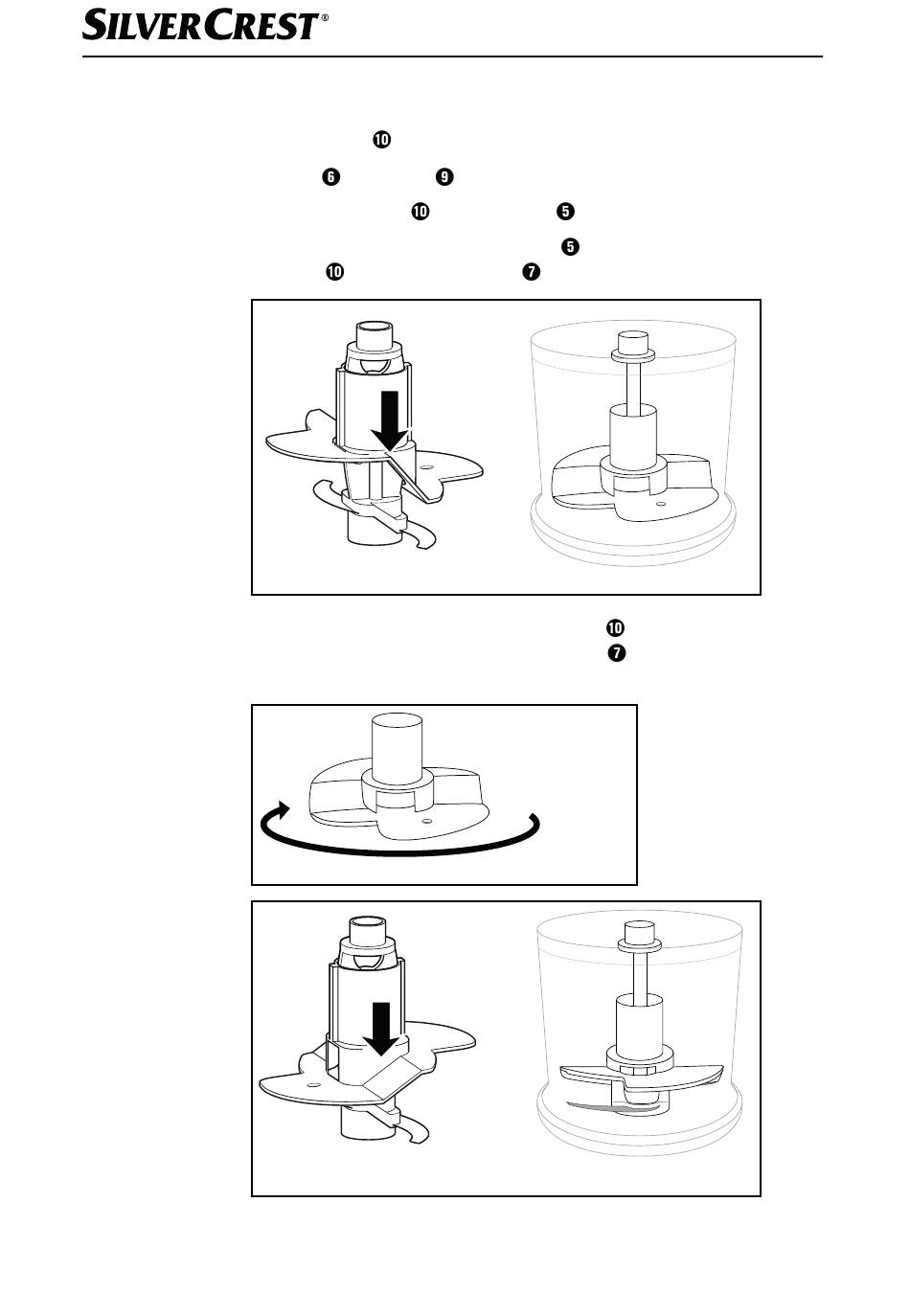 SILVERCREST®

❿

❻ ❾

❿ ❺

❺

❿ ❼

❿

❼