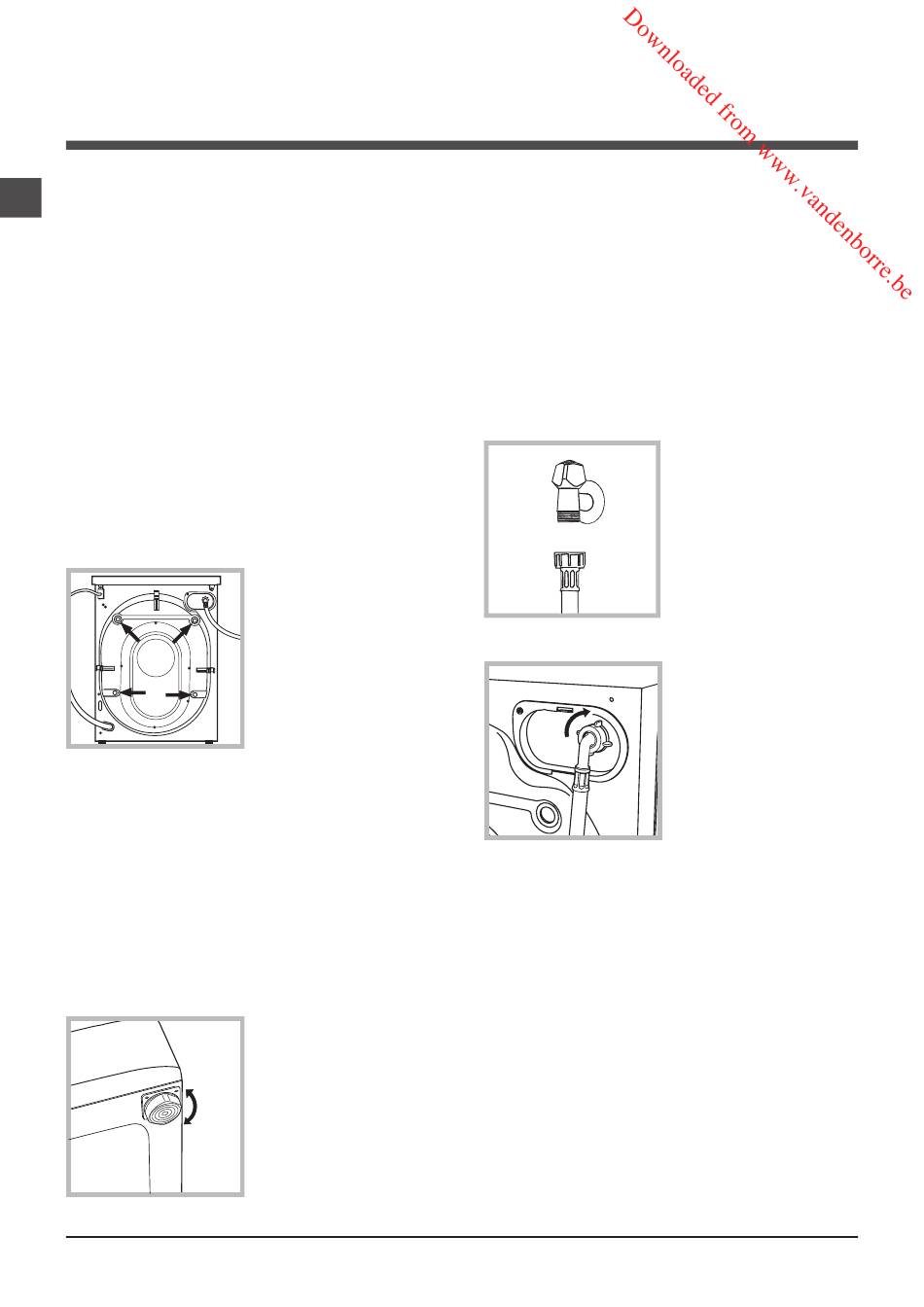 Downloaded from www.vandenborre.be