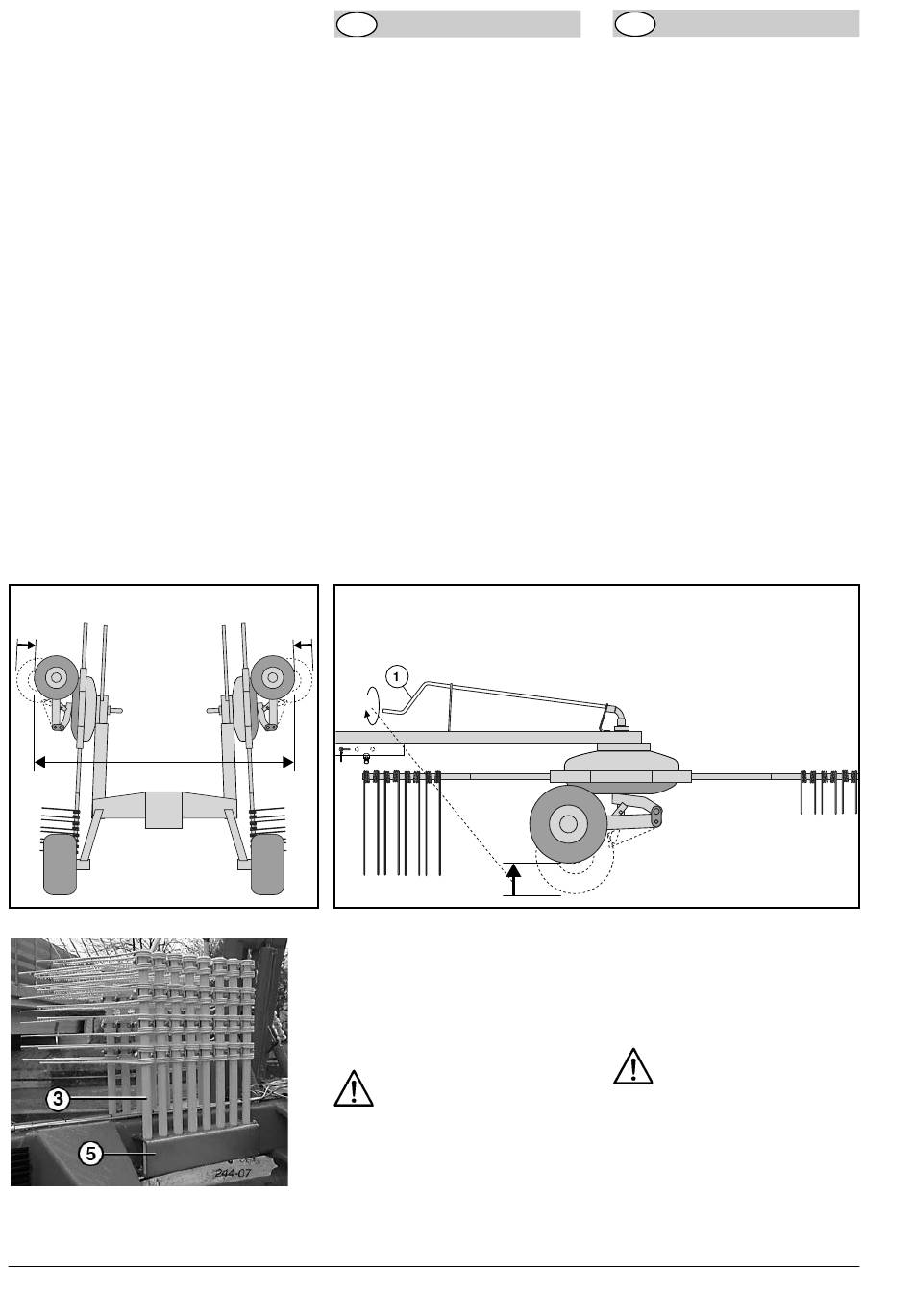 1

3

5

244-07