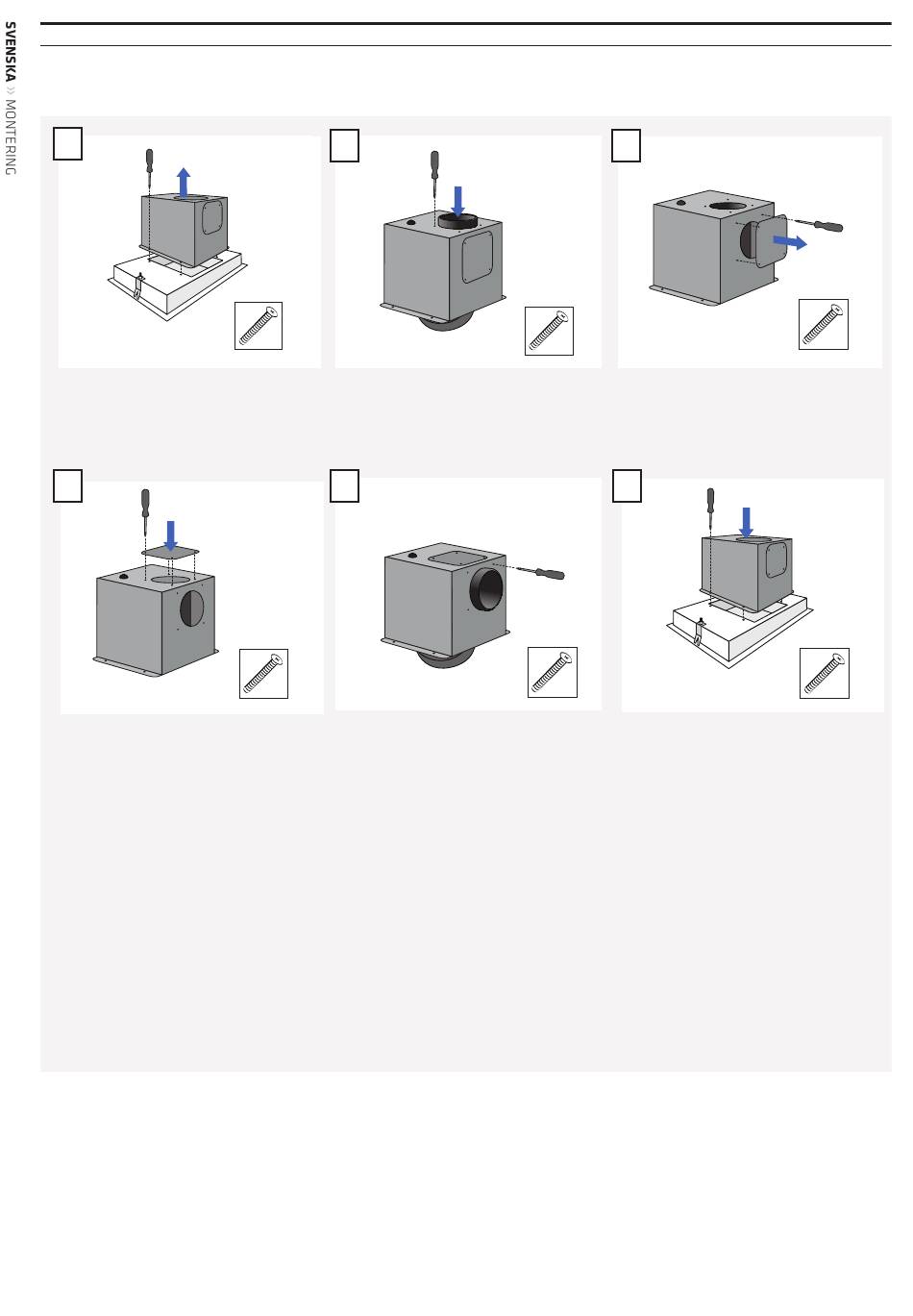 SVENSKA >> MONTERING