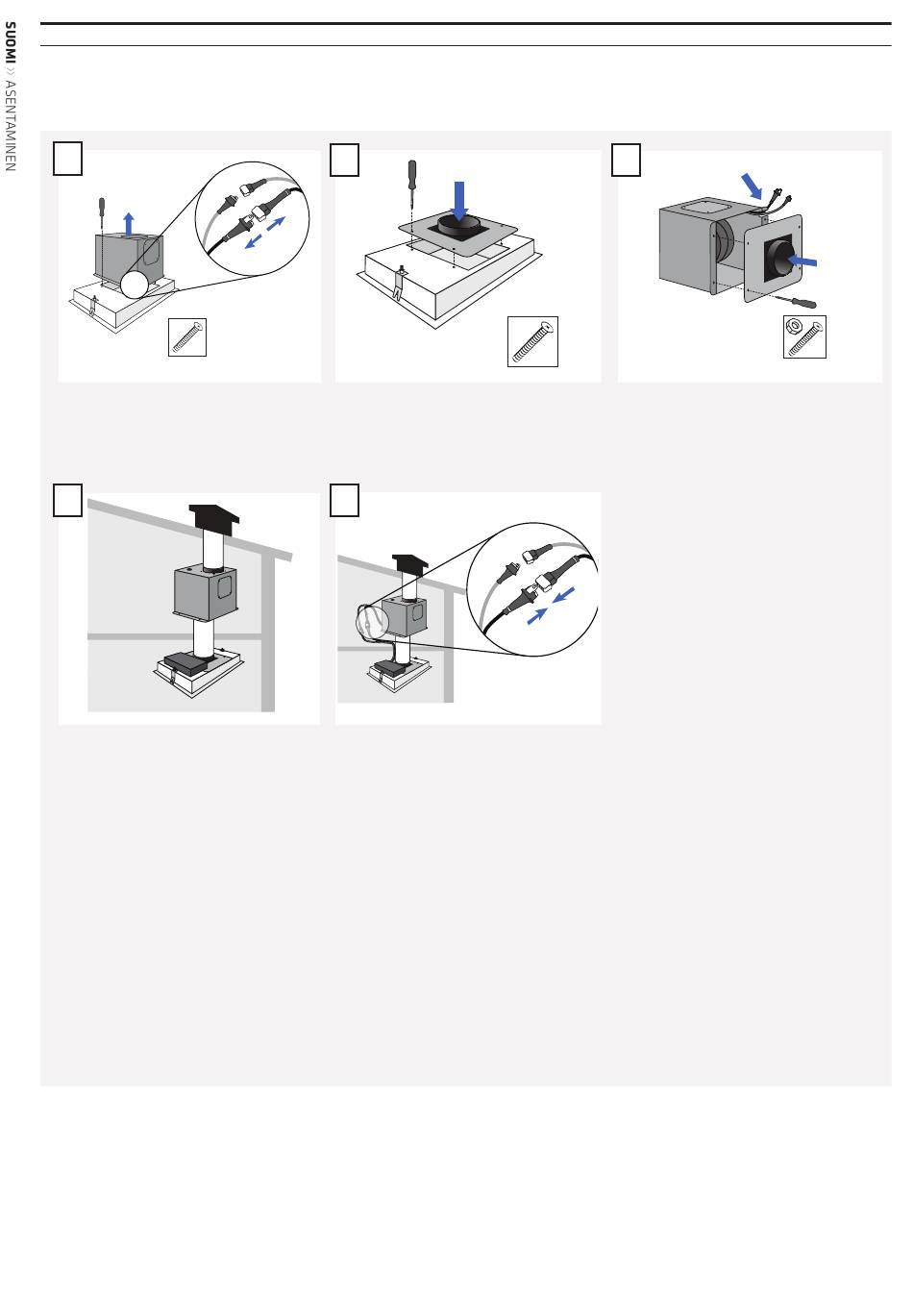 SUOMI >> ASENTAMINEN