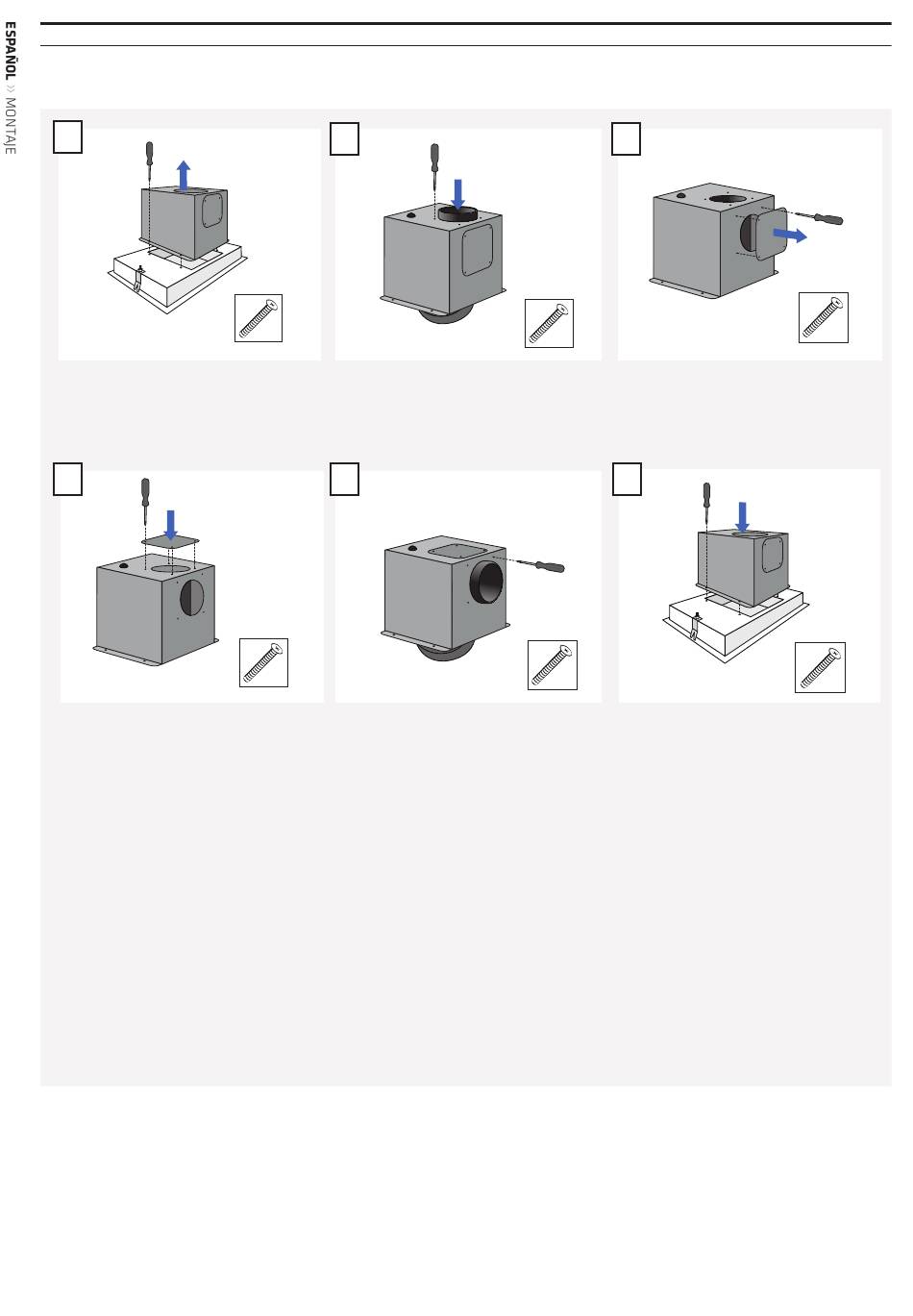 ESPAÑOL >> MONTAJE