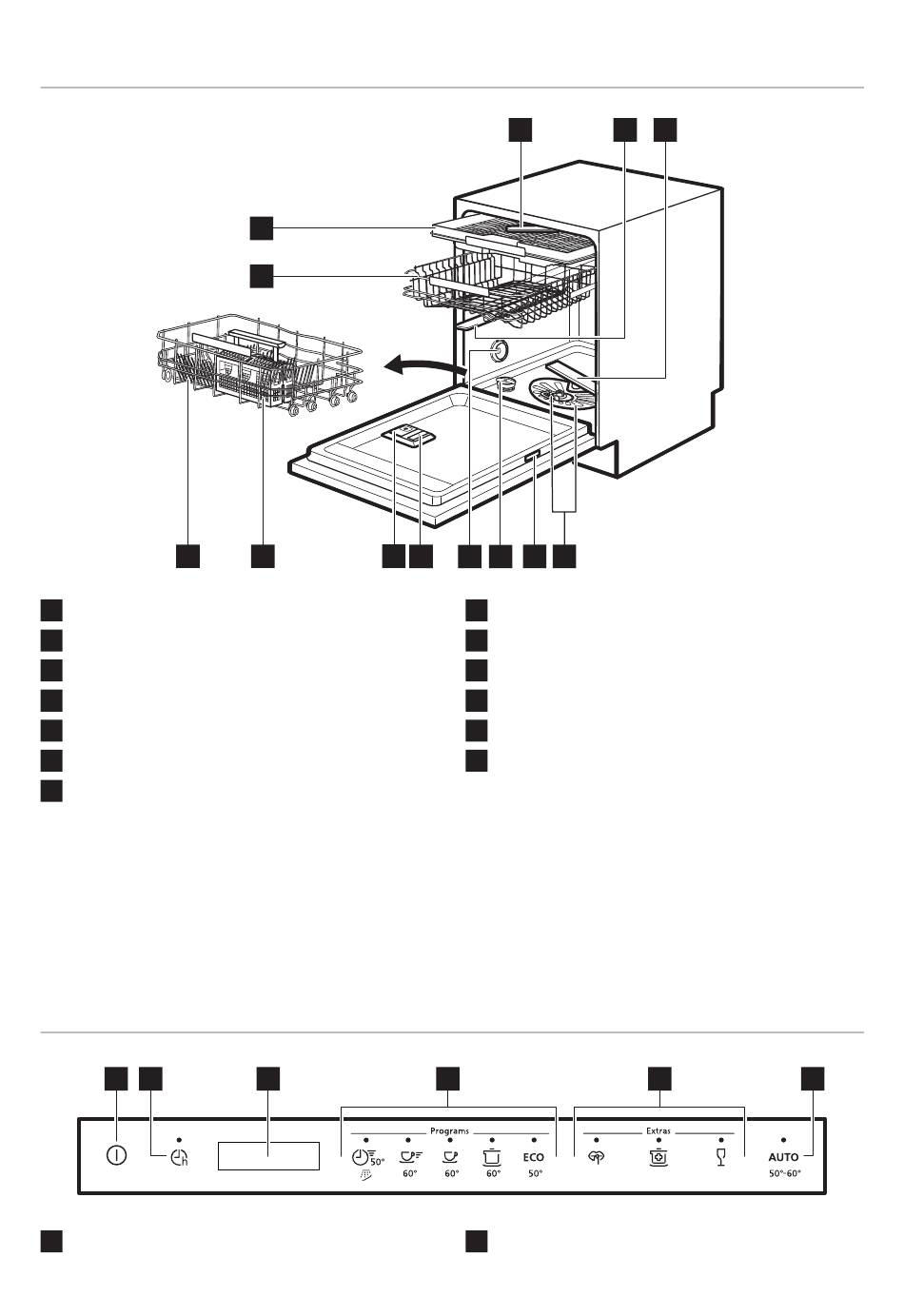 Programs

50°

60°

60°

60°

ECO
50°

Extras

AUTO
50°-60°