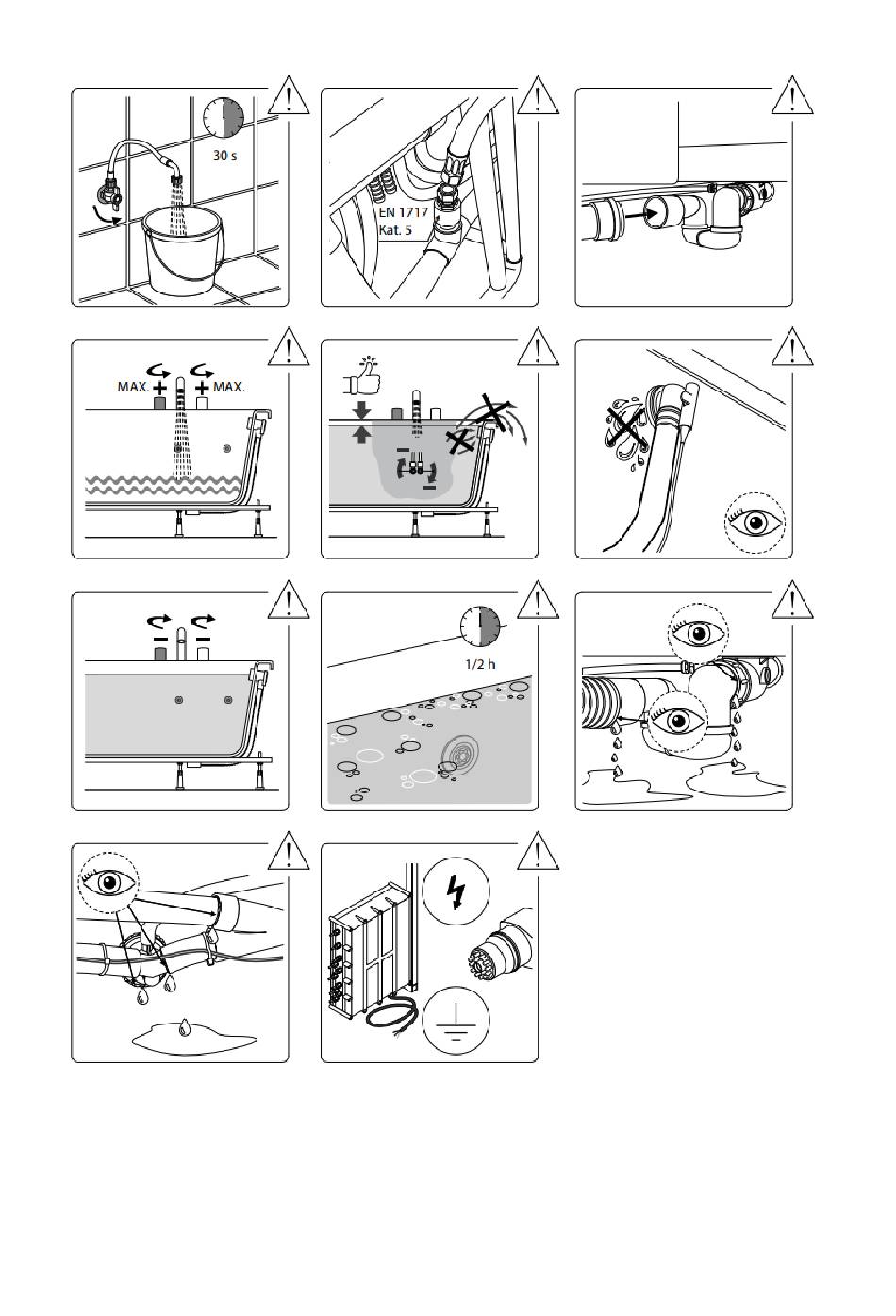 30 s

EN 1717
Kat. 5

MAX. + + MAX.

1/2 h